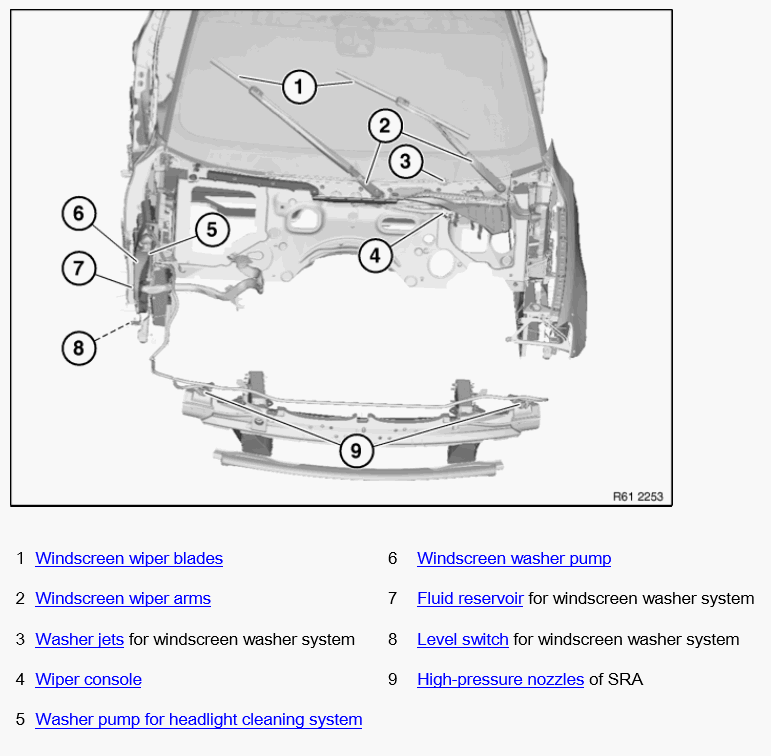 1
2
3
6
5
4
7
8
9
R61 2253

1 Windscreen wiper blades
2 Windscreen wiper arms
3 Washer jets for windscreen washer system
4 Wiper console
5 Washer pump for headlight cleaning system

6 Windscreen washer pump
7 Fluid reservoir for windscreen washer system
8 Level switch for windscreen washer system
9 High-pressure nozzles of SRA