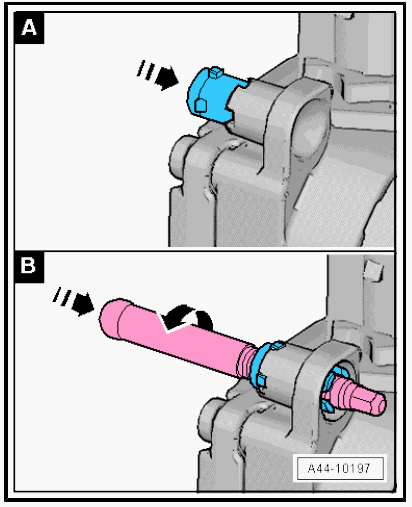 A

B

A44-10197