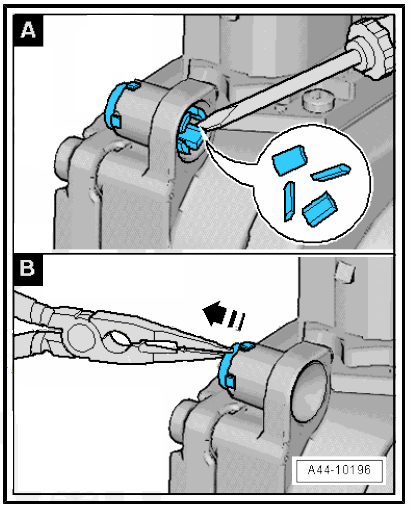 A

B

A44-10196