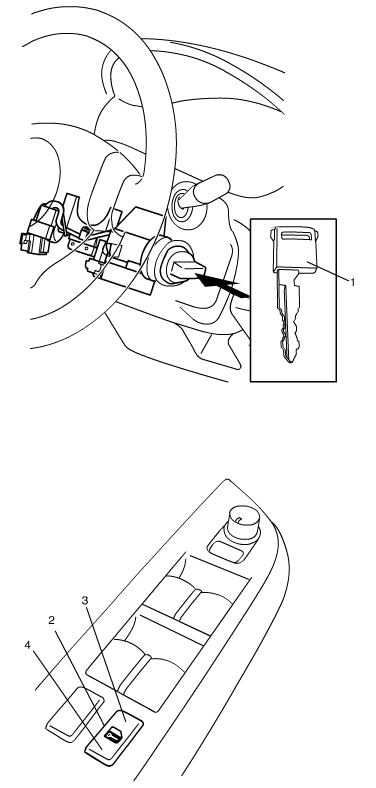 1

3
2
4