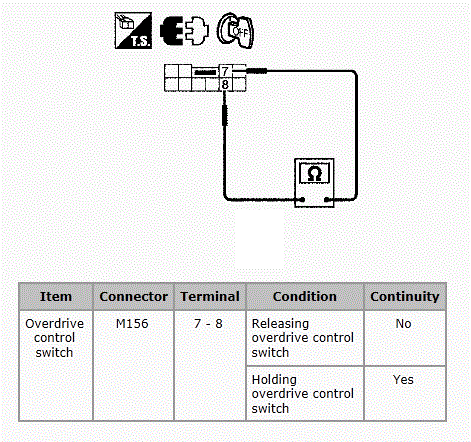 T.S.

OFF

7
8

Ω

| Item | Connector | Terminal | Condition | Continuity |
|---|---|---|---|---|
| Overdrive control switch | M156 | 7 - 8 | Releasing overdrive control switch | No |
| | | | Holding overdrive control switch | Yes |