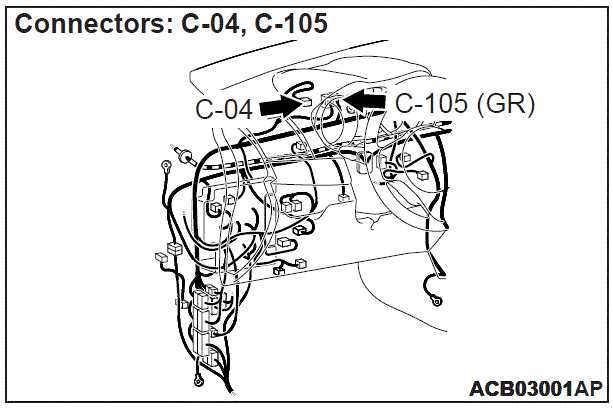 Connectors: C-04, C-105

C-04

C-105 (GR)

ACB03001AP