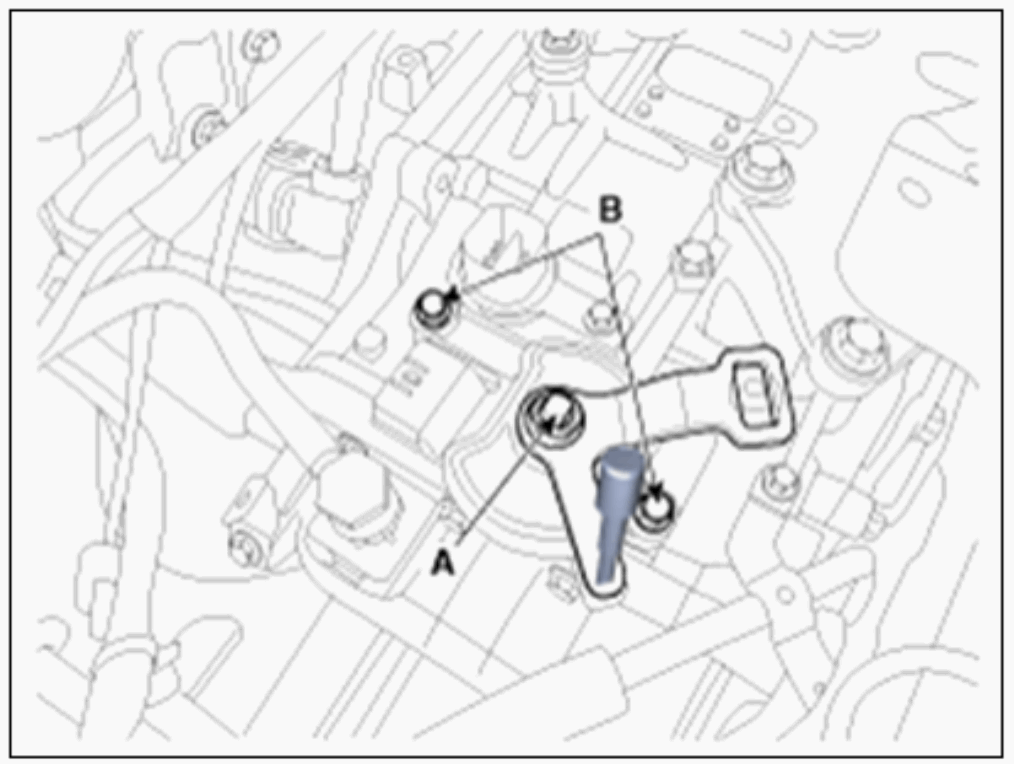 B

A