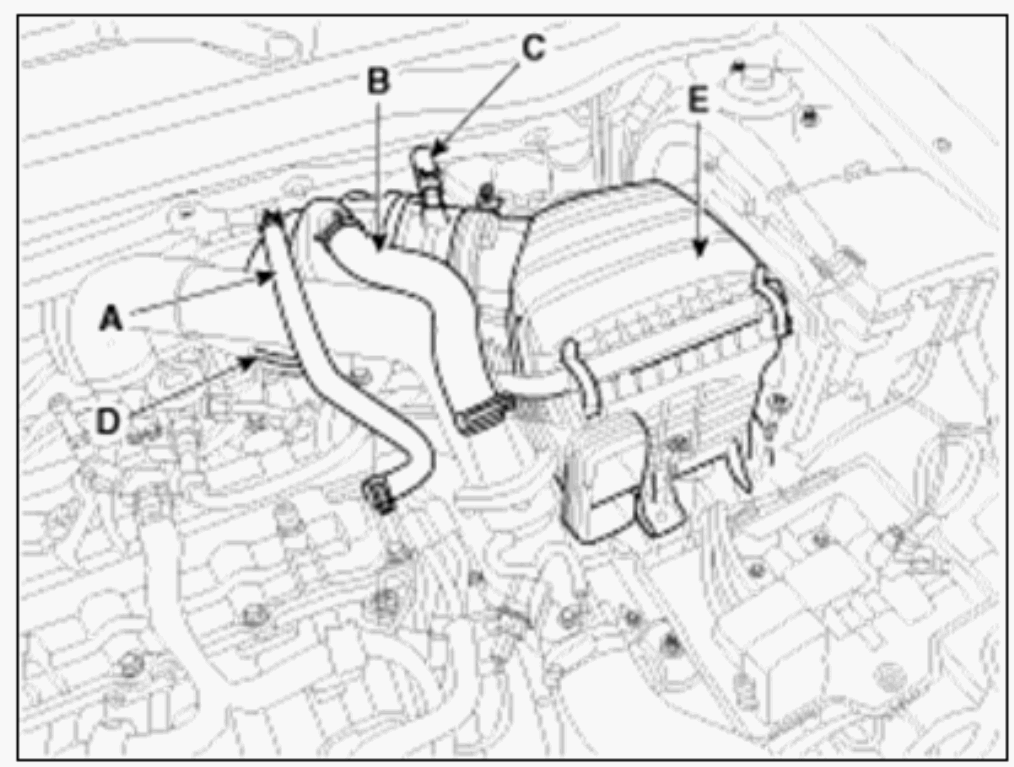 C
B
E
A
D