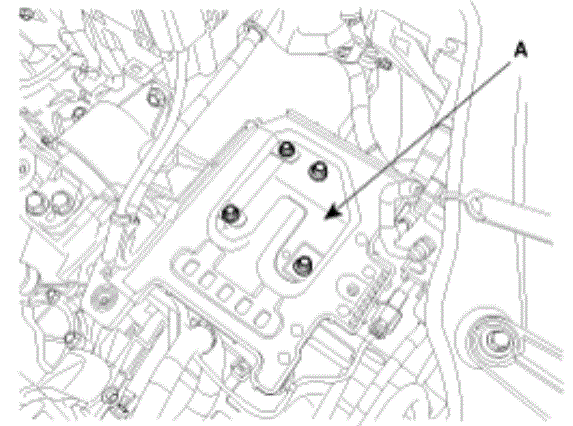 A