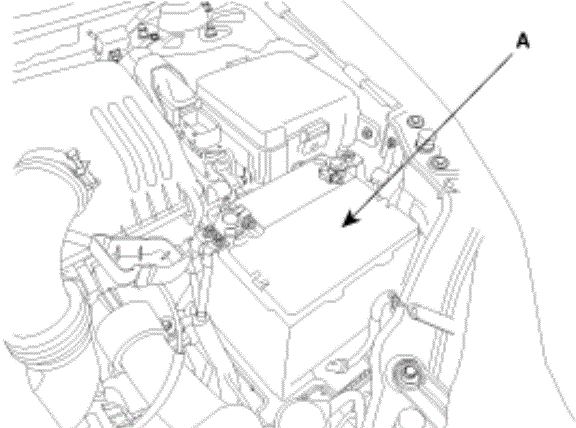 A