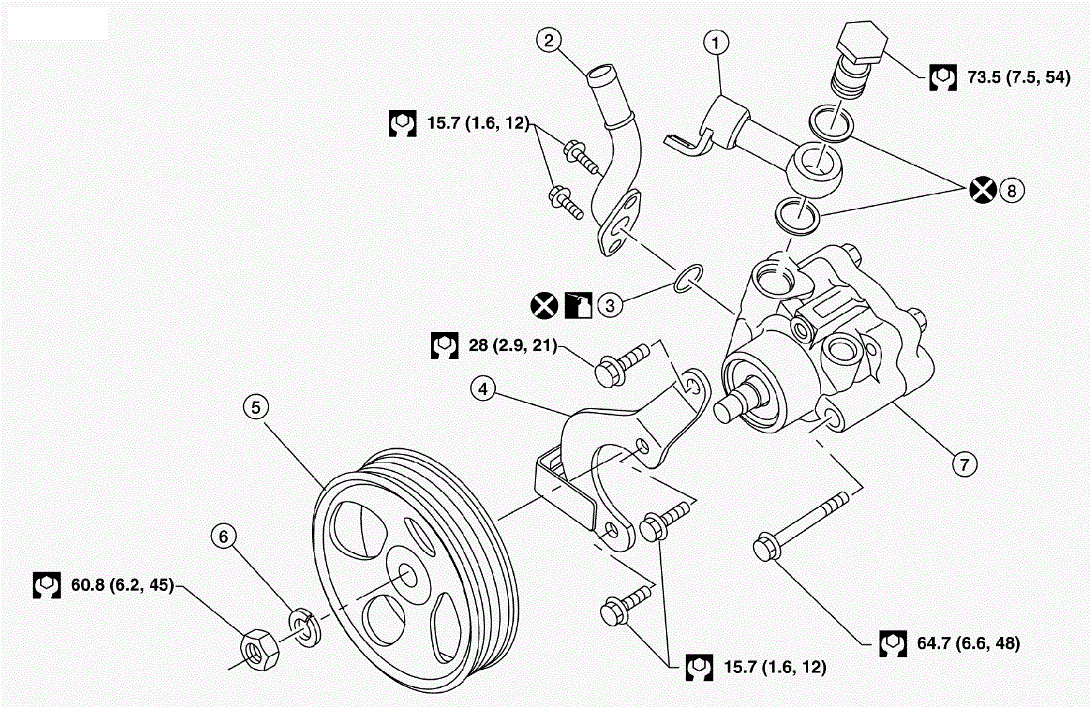 2
1
73.5 (7.5, 54)
15.7 (1.6, 12)
8
3
28 (2.9, 21)
4
5
7
6
60.8 (6.2, 45)
64.7 (6.6, 48)
15.7 (1.6, 12)