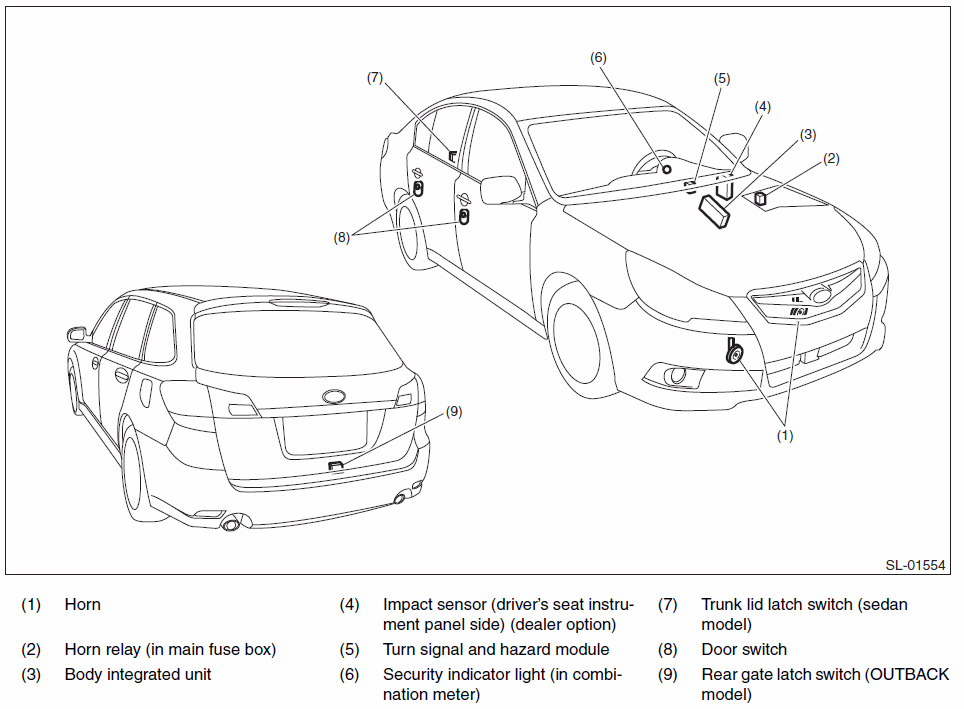 (7)
(6)
(5)
(4)
(3)
(2)
(8)
(9)
(1)

SL-01554

(1) Horn
(2) Horn relay (in main fuse box)
(3) Body integrated unit

(4) Impact sensor (driver's seat instrument panel side) (dealer option)
(5) Turn signal and hazard module
(6) Security indicator light (in combination meter)

(7) Trunk lid latch switch (sedan model)
(8) Door switch
(9) Rear gate latch switch (OUTBACK model)