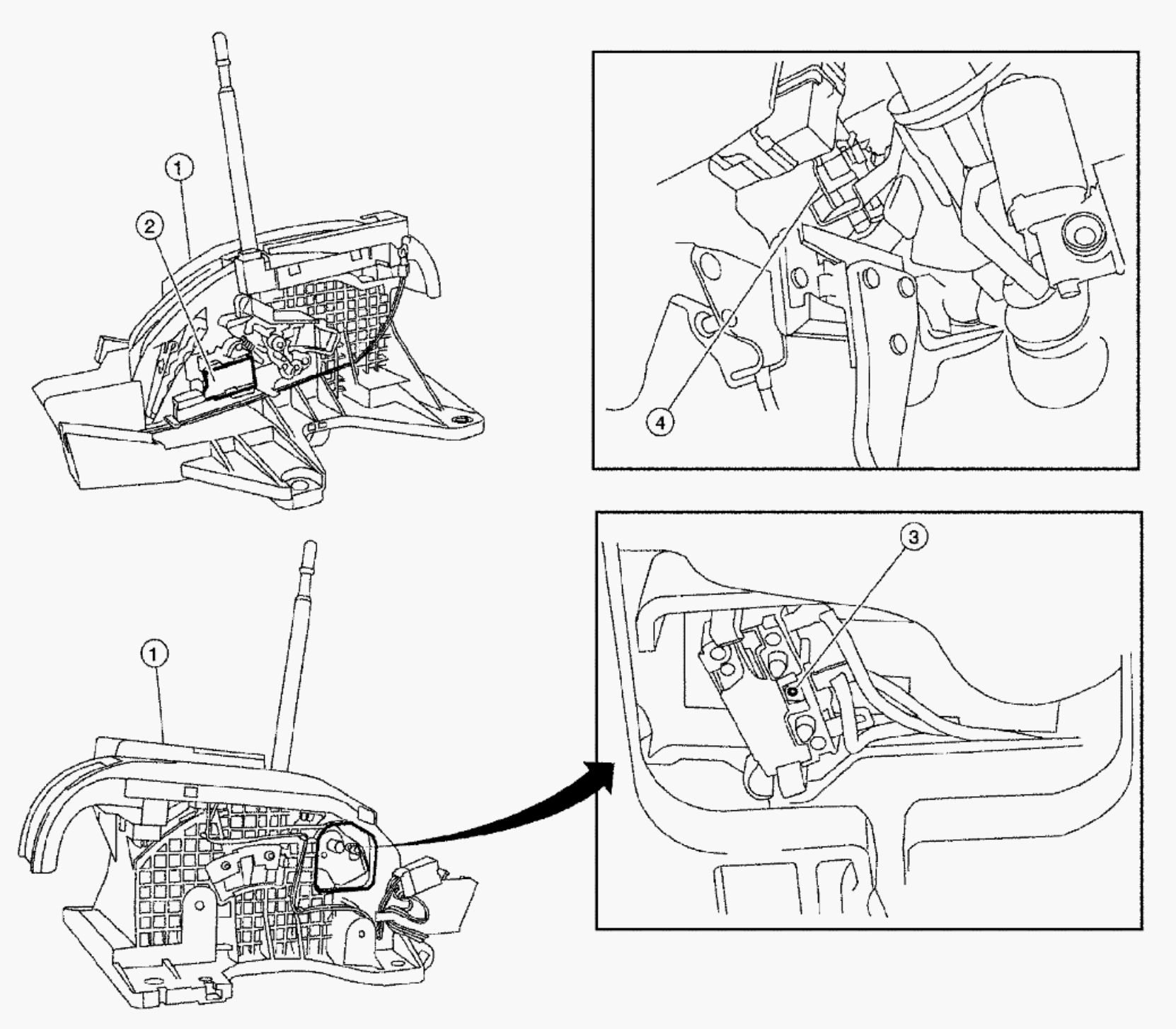 1
2
4
1
3