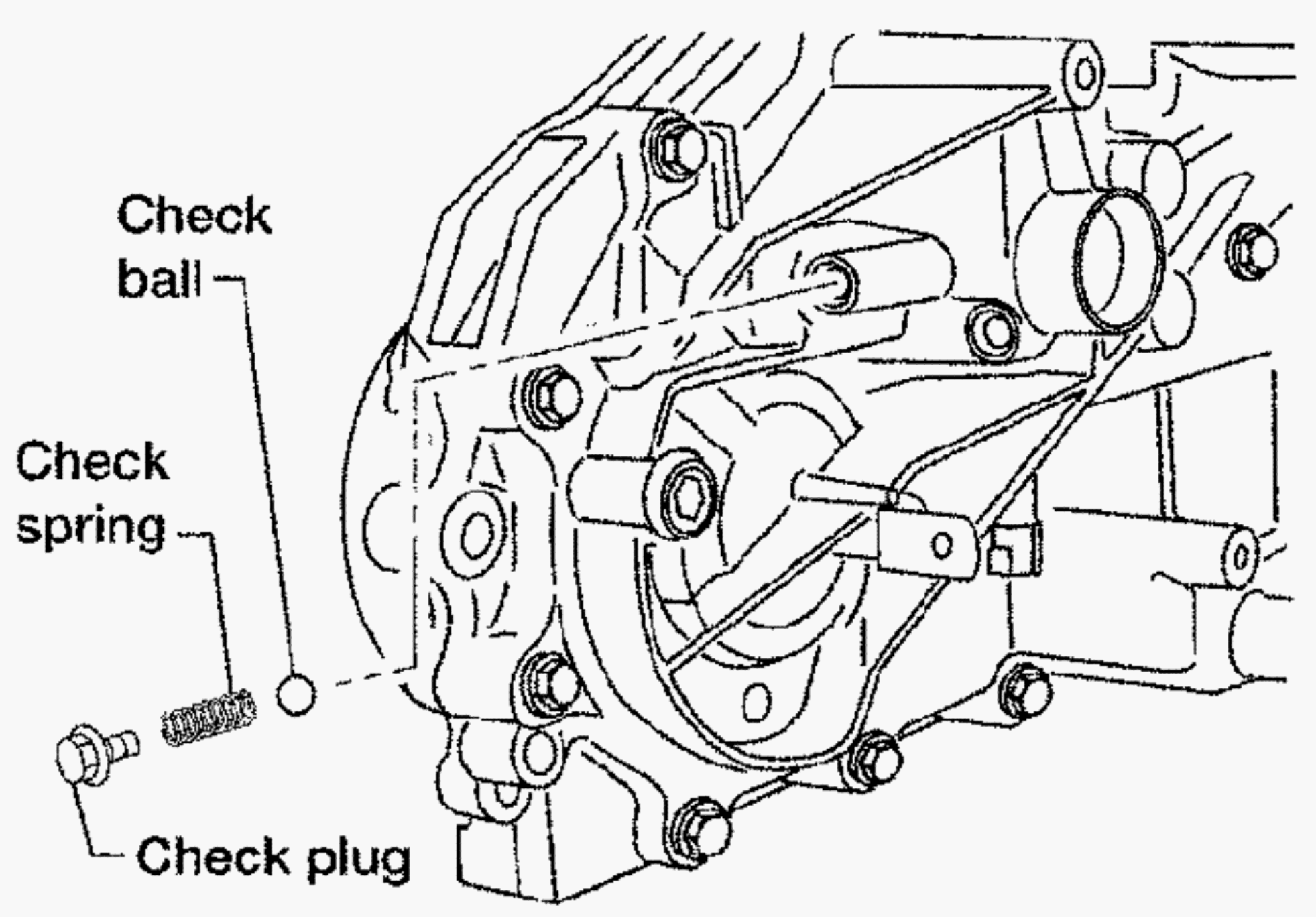 Check ball

Check spring

Check plug