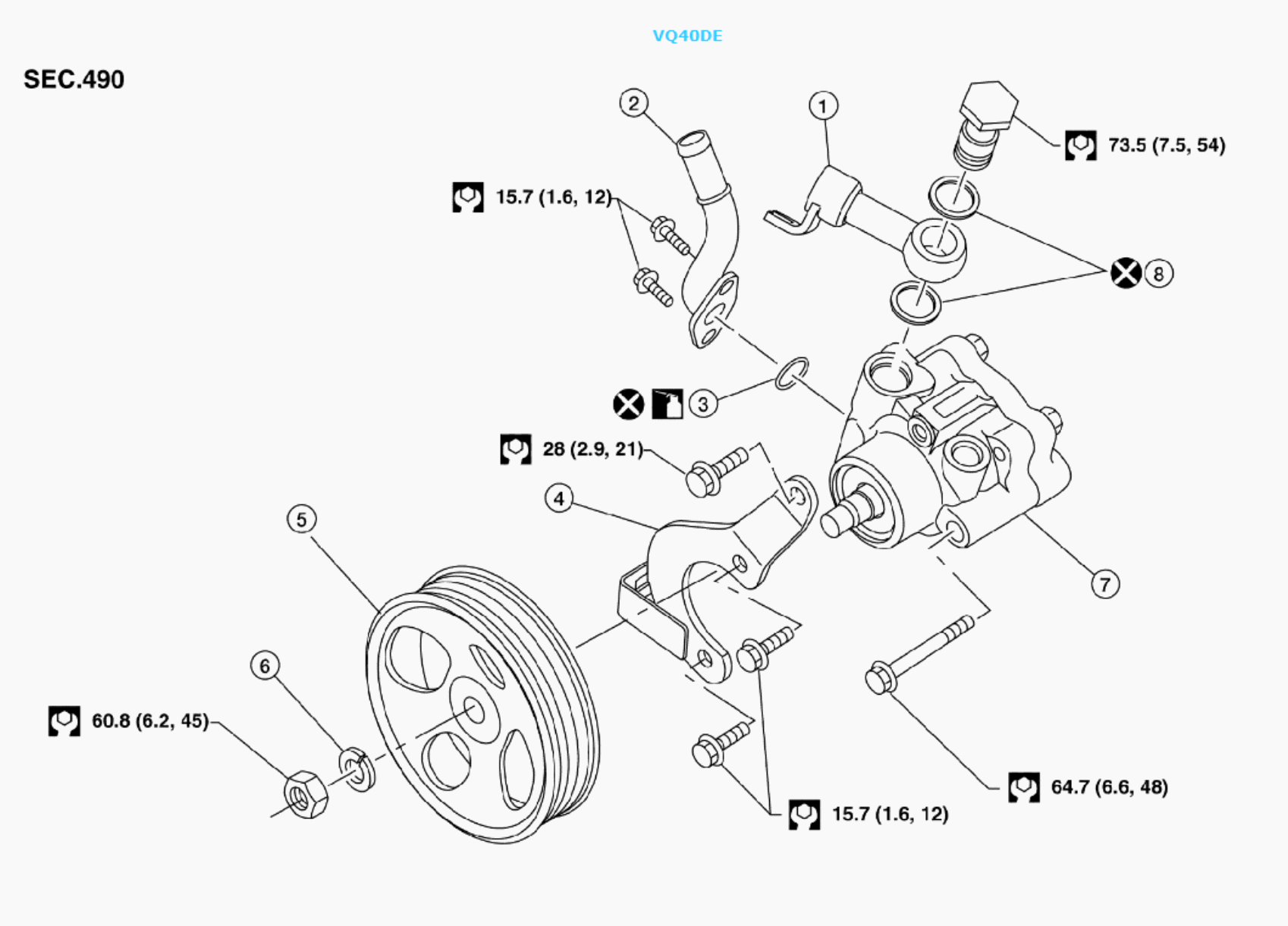 VQ40DE

SEC.490

2

1

73.5 (7.5, 54)

15.7 (1.6, 12)

8

3

28 (2.9, 21)

4

5

7

6

60.8 (6.2, 45)

64.7 (6.6, 48)

15.7 (1.6, 12)