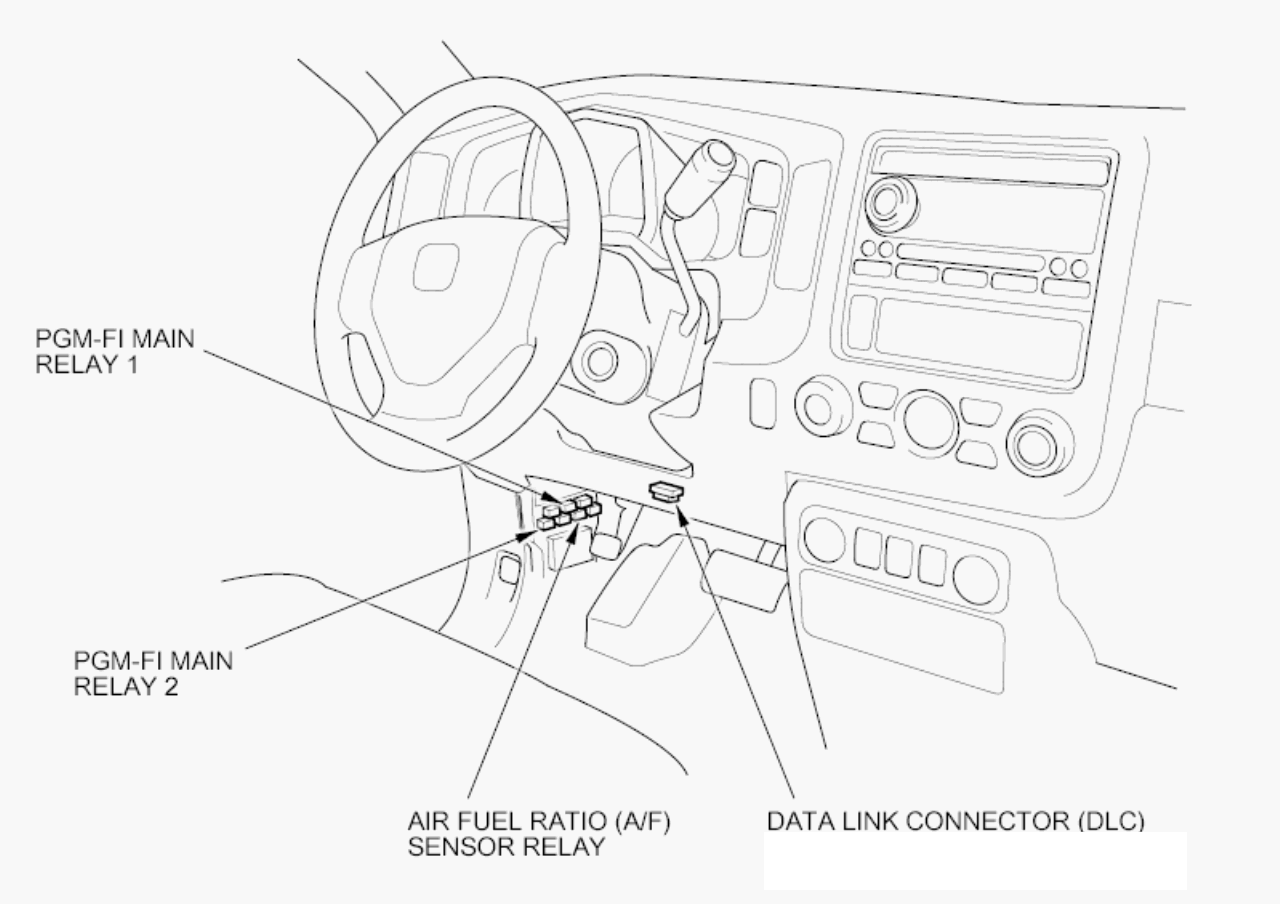 PGM-FI MAIN
RELAY 1

PGM-FI MAIN
RELAY 2

AIR FUEL RATIO (A/F)
SENSOR RELAY

DATA LINK CONNECTOR (DLC)