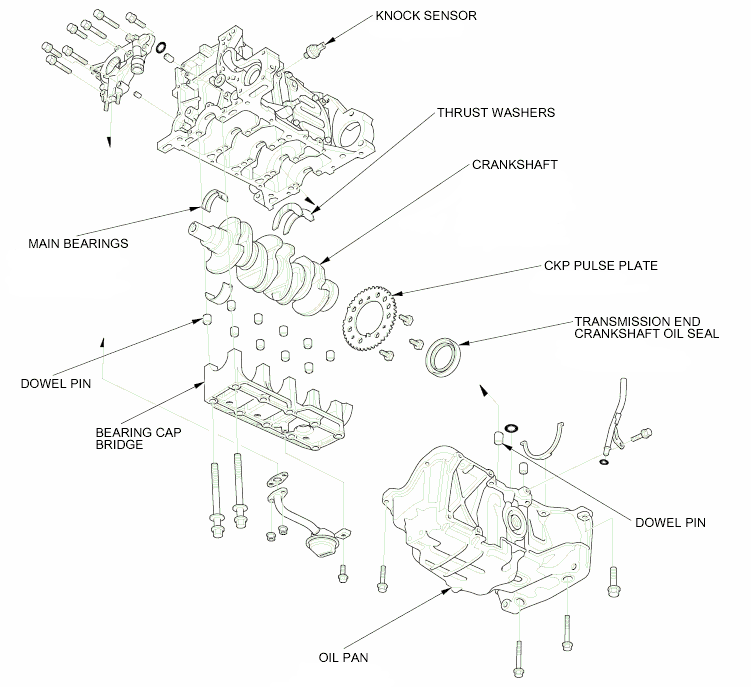 KNOCK SENSOR

THRUST WASHERS

CRANKSHAFT

MAIN BEARINGS

CKP PULSE PLATE

TRANSMISSION END CRANKSHAFT OIL SEAL

DOWEL PIN

BEARING CAP BRIDGE

DOWEL PIN

OIL PAN