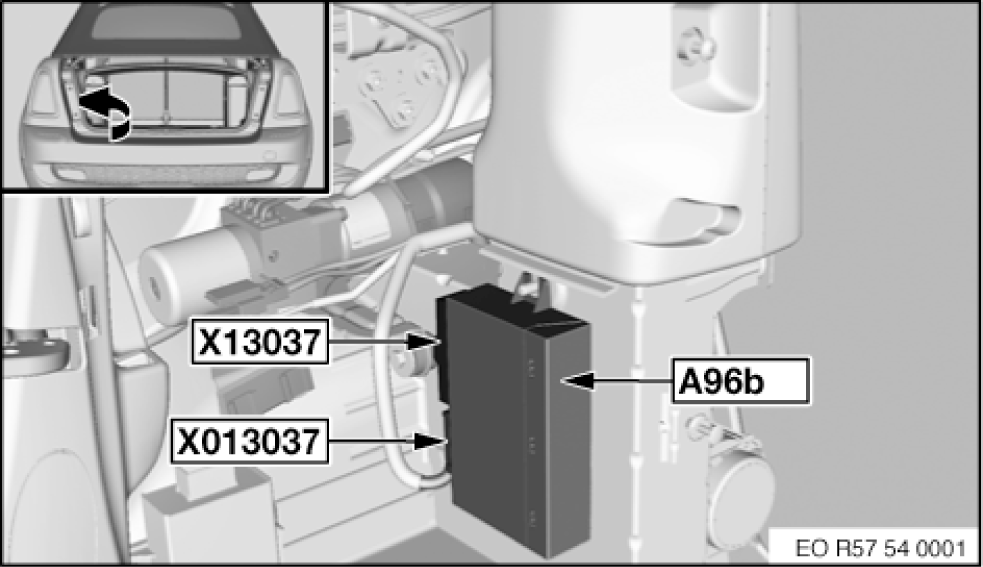 X13037
A96b
X013037
EO R57 54 0001