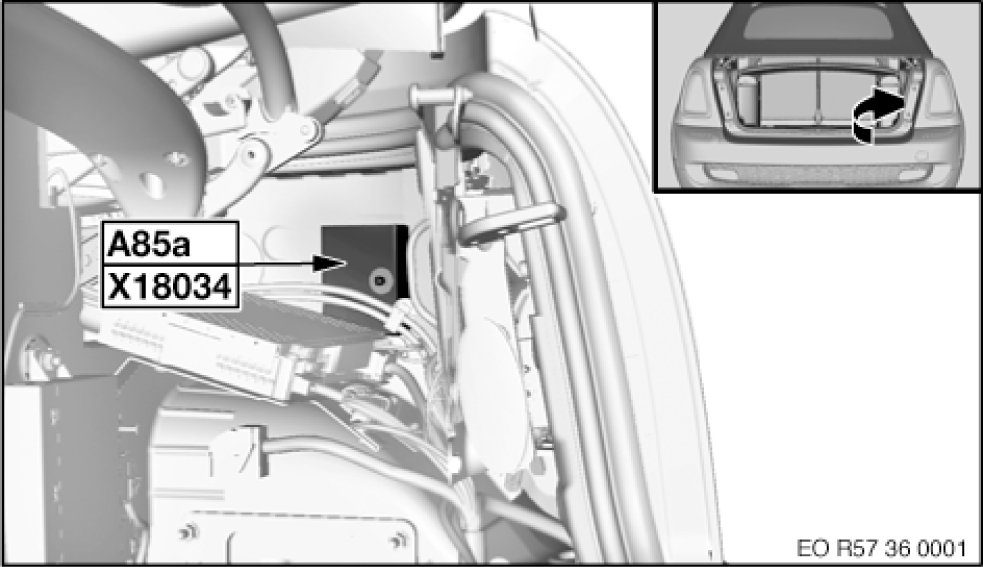 A85a
X18034

EO R57 36 0001