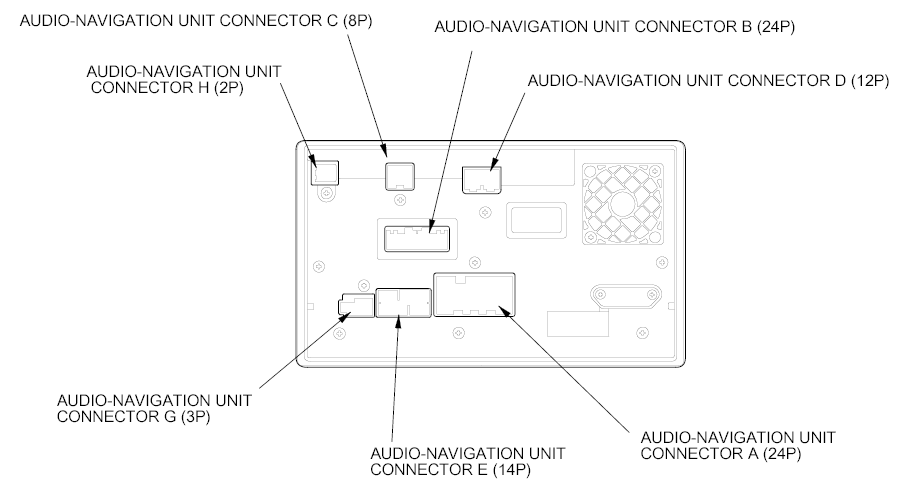 AUDIO-NAVIGATION UNIT CONNECTOR C (8P)

AUDIO-NAVIGATION UNIT CONNECTOR B (24P)

AUDIO-NAVIGATION UNIT CONNECTOR H (2P)

AUDIO-NAVIGATION UNIT CONNECTOR D (12P)

AUDIO-NAVIGATION UNIT CONNECTOR G (3P)

AUDIO-NAVIGATION UNIT CONNECTOR E (14P)

AUDIO-NAVIGATION UNIT CONNECTOR A (24P)