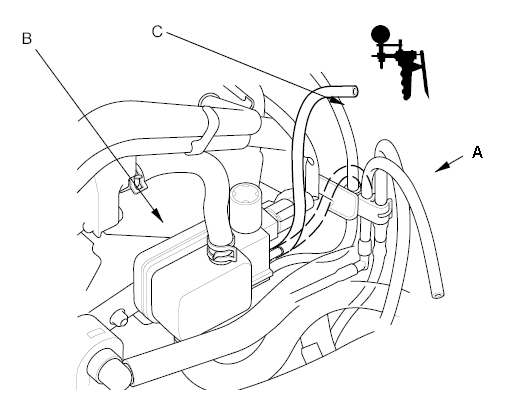 B

C

A