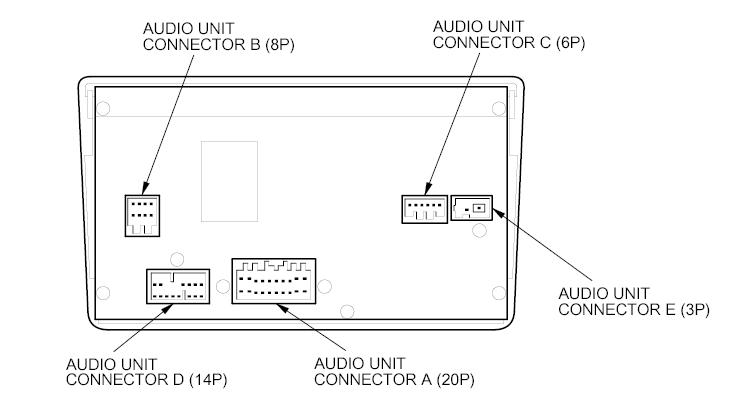 AUDIO UNIT CONNECTOR B (8P)

AUDIO UNIT CONNECTOR C (6P)

AUDIO UNIT CONNECTOR E (3P)

AUDIO UNIT CONNECTOR D (14P)

AUDIO UNIT CONNECTOR A (20P)