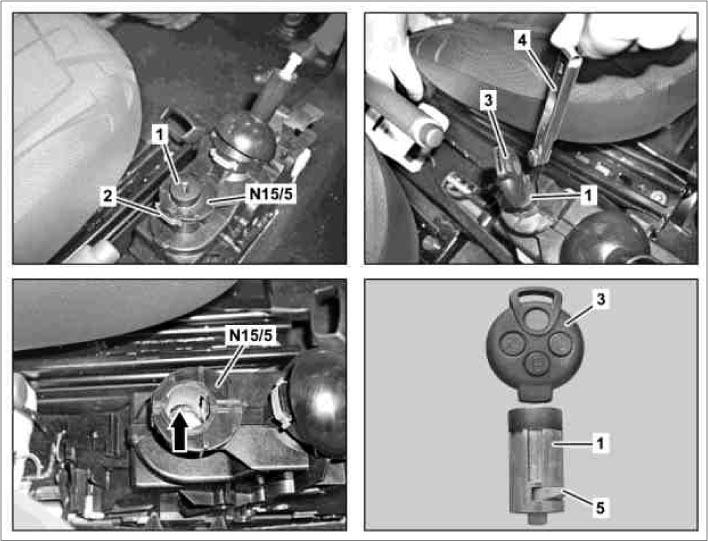 1
2
N15/5
4
3
1
N15/5
3
1
5