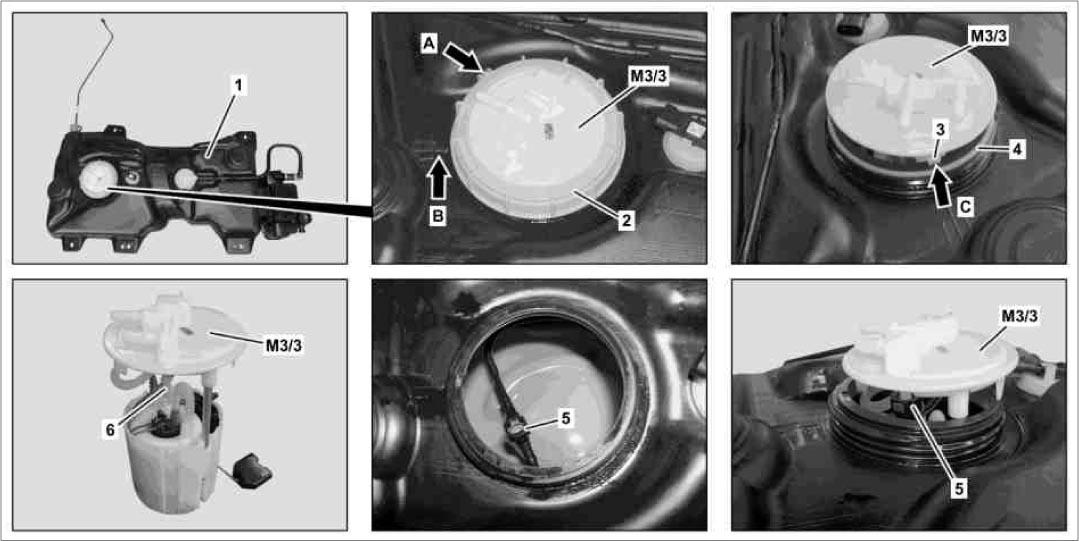 1

A

M3/3

B

2

M3/3

3

4

C

M3/3

6

5

M3/3

5