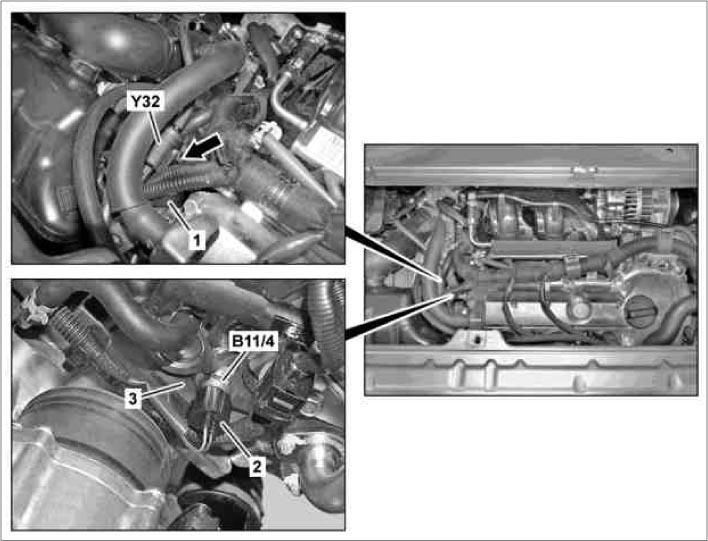 Y32
1
B11/4
3
2