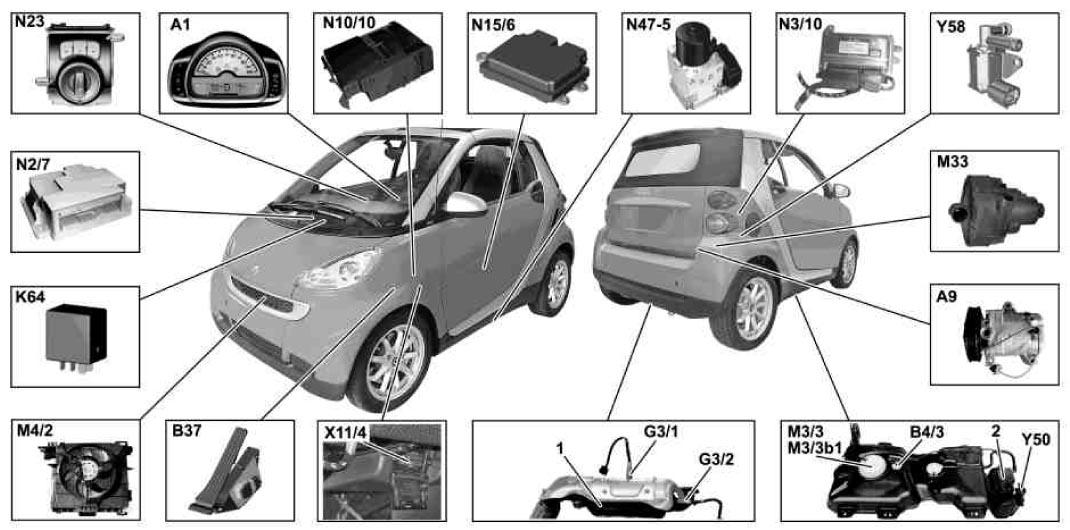 N23
A1
N10/10
N15/6
N47-5
N3/10
Y58
N2/7
M33
K64
A9
M4/2
B37
X11/4
1
G3/1
G3/2
M3/3
M3/3b1
B4/3
2
Y50