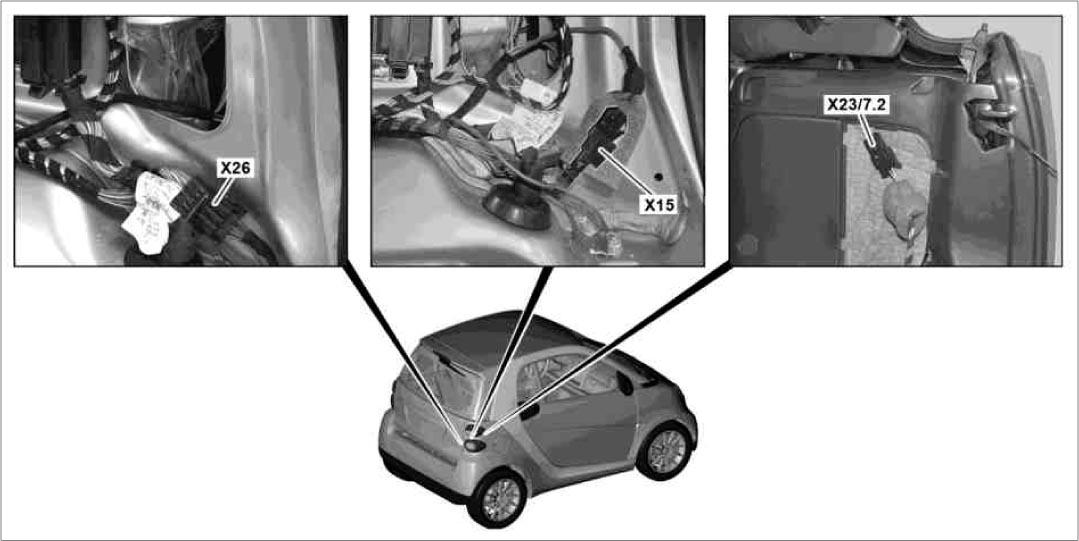 X26

X15

X23/7.2