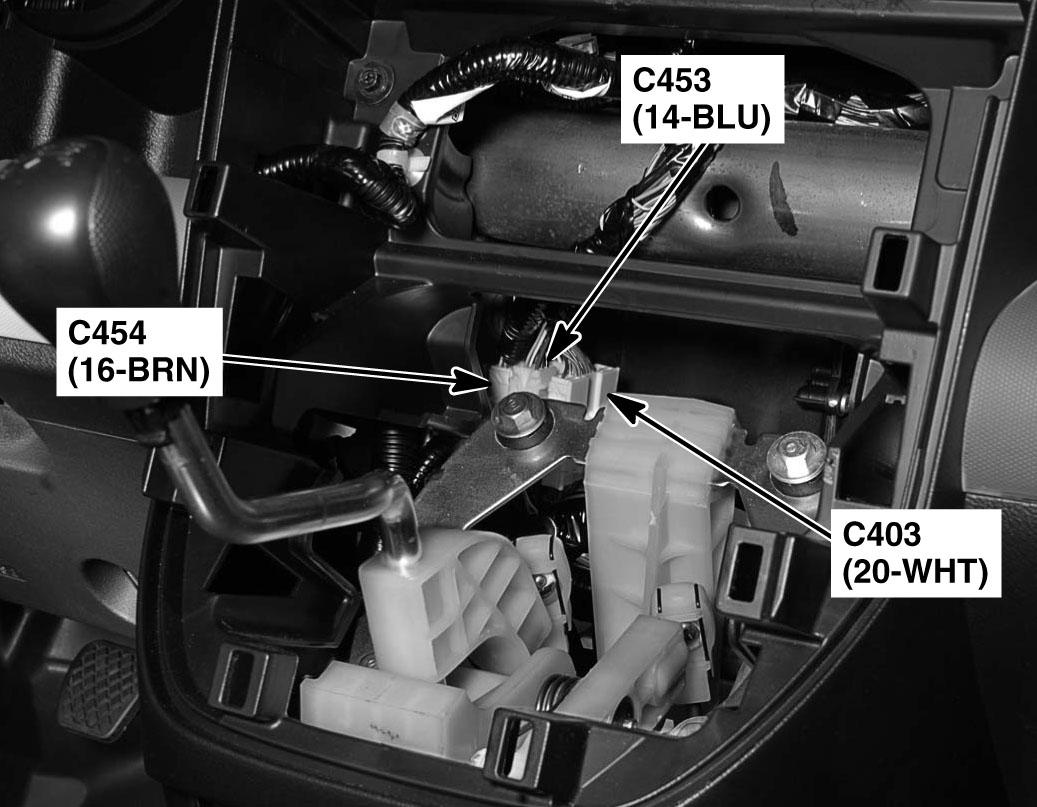 C453
(14-BLU)

C454
(16-BRN)

C403
(20-WHT)