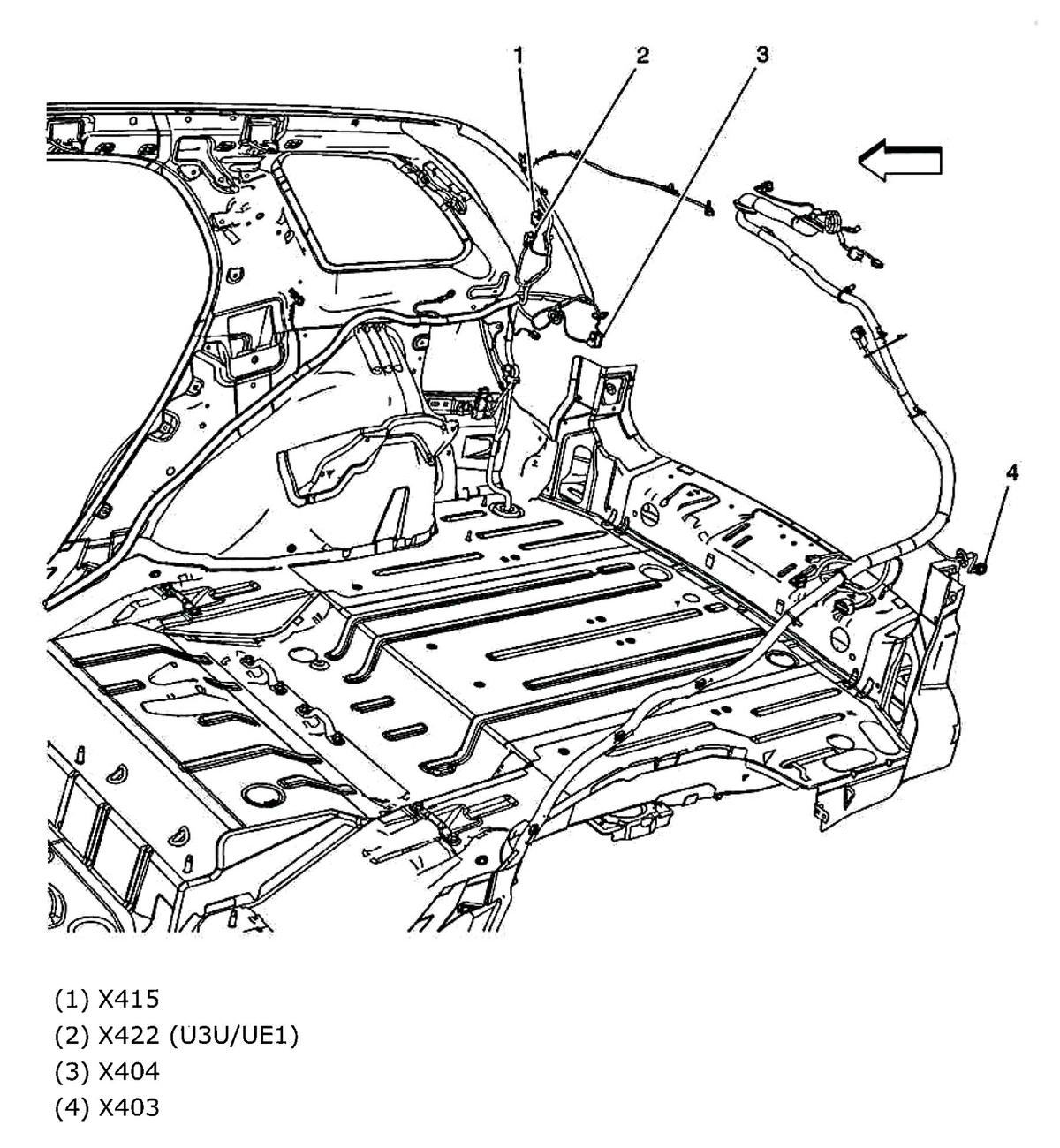 1
2
3
4

(1) X415
(2) X422 (U3U/UE1)
(3) X404
(4) X403