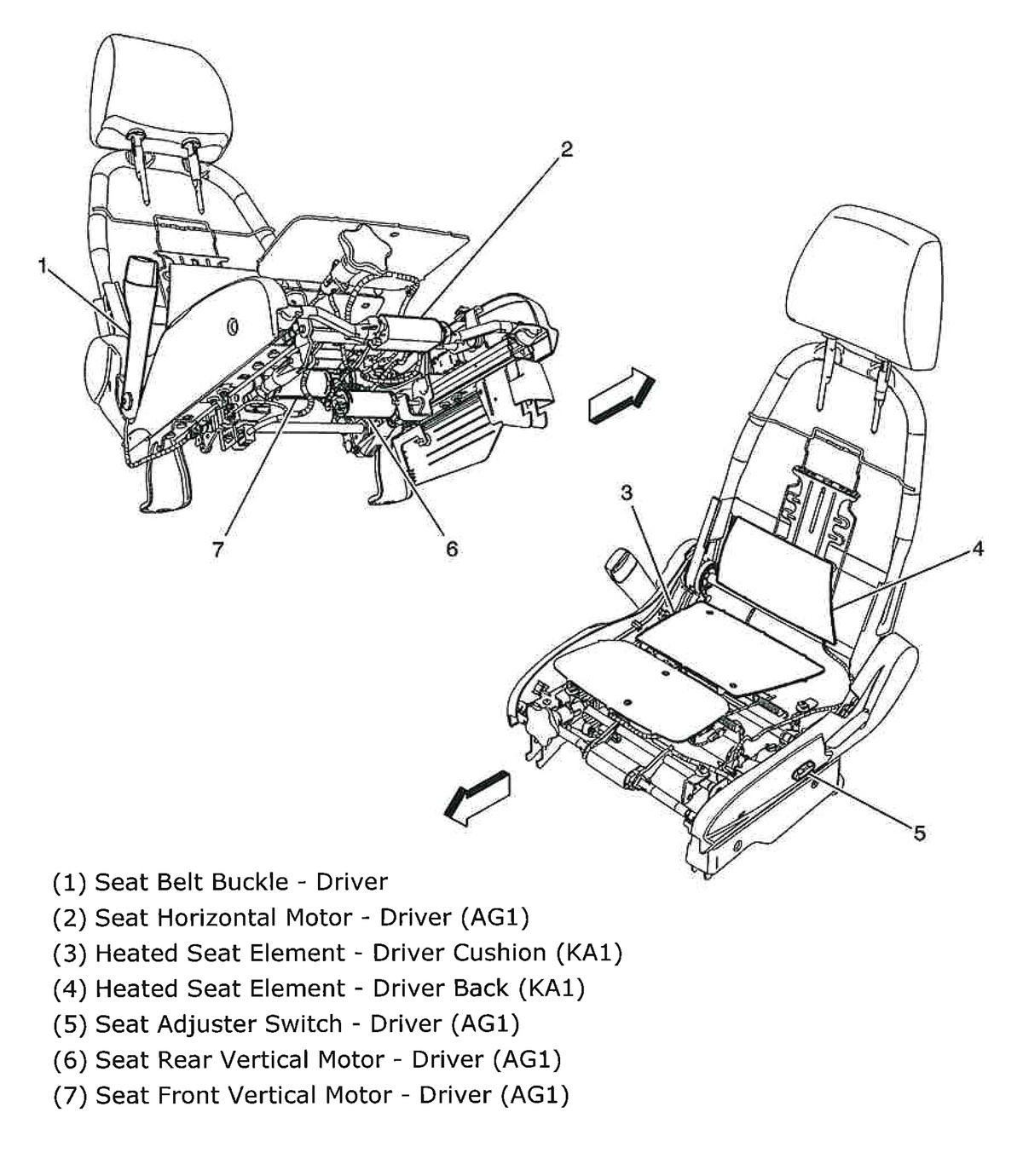 2
1
7
6
3
4
5

(1) Seat Belt Buckle - Driver
(2) Seat Horizontal Motor - Driver (AG1)
(3) Heated Seat Element - Driver Cushion (KA1)
(4) Heated Seat Element - Driver Back (KA1)
(5) Seat Adjuster Switch - Driver (AG1)
(6) Seat Rear Vertical Motor - Driver (AG1)
(7) Seat Front Vertical Motor - Driver (AG1)