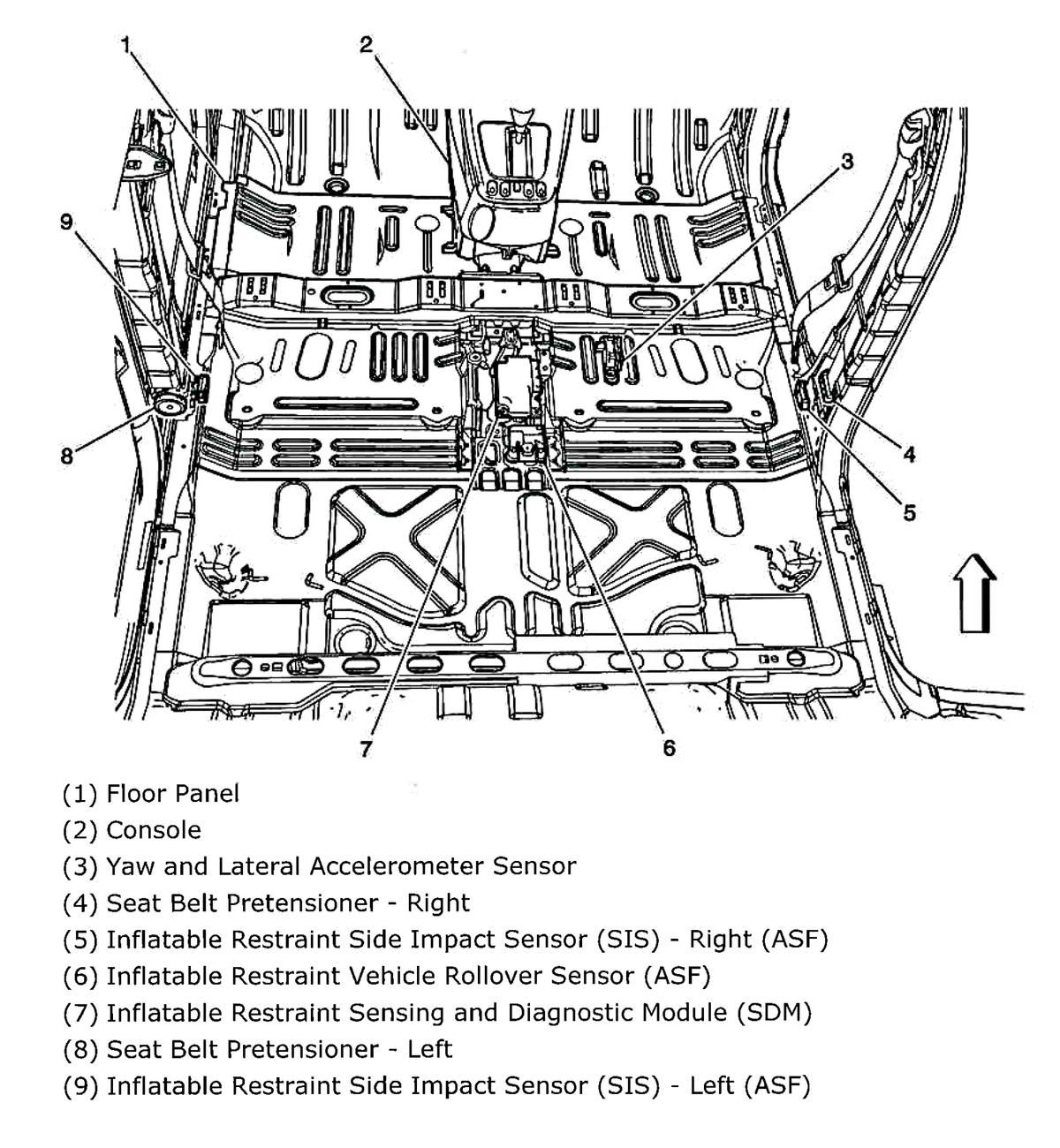 1
2
3
9
8
4
5
7
6

(1) Floor Panel
(2) Console
(3) Yaw and Lateral Accelerometer Sensor
(4) Seat Belt Pretensioner - Right
(5) Inflatable Restraint Side Impact Sensor (SIS) - Right (ASF)
(6) Inflatable Restraint Vehicle Rollover Sensor (ASF)
(7) Inflatable Restraint Sensing and Diagnostic Module (SDM)
(8) Seat Belt Pretensioner - Left
(9) Inflatable Restraint Side Impact Sensor (SIS) - Left (ASF)