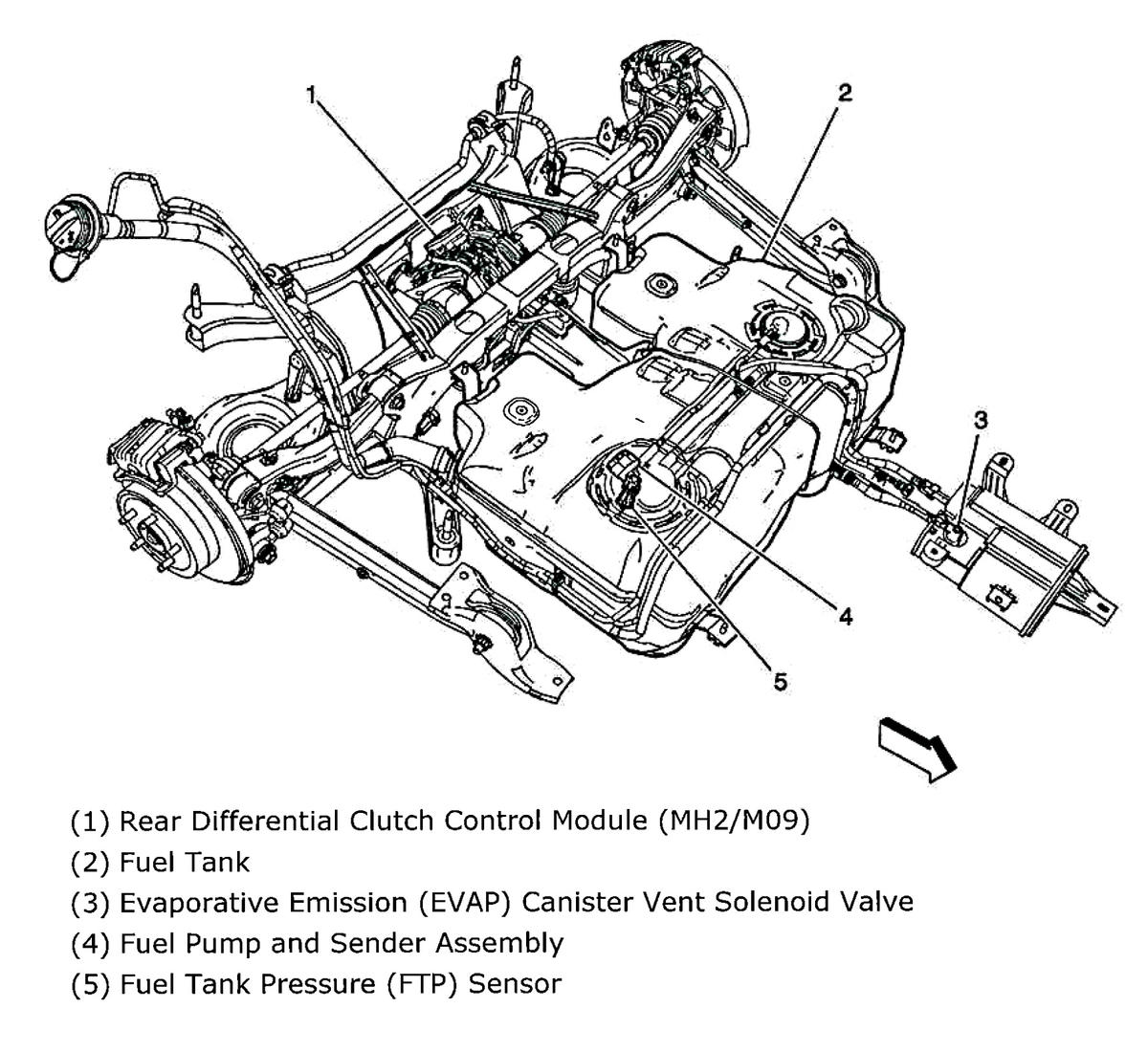 1
2
3
4
5

(1) Rear Differential Clutch Control Module (MH2/M09)
(2) Fuel Tank
(3) Evaporative Emission (EVAP) Canister Vent Solenoid Valve
(4) Fuel Pump and Sender Assembly
(5) Fuel Tank Pressure (FTP) Sensor