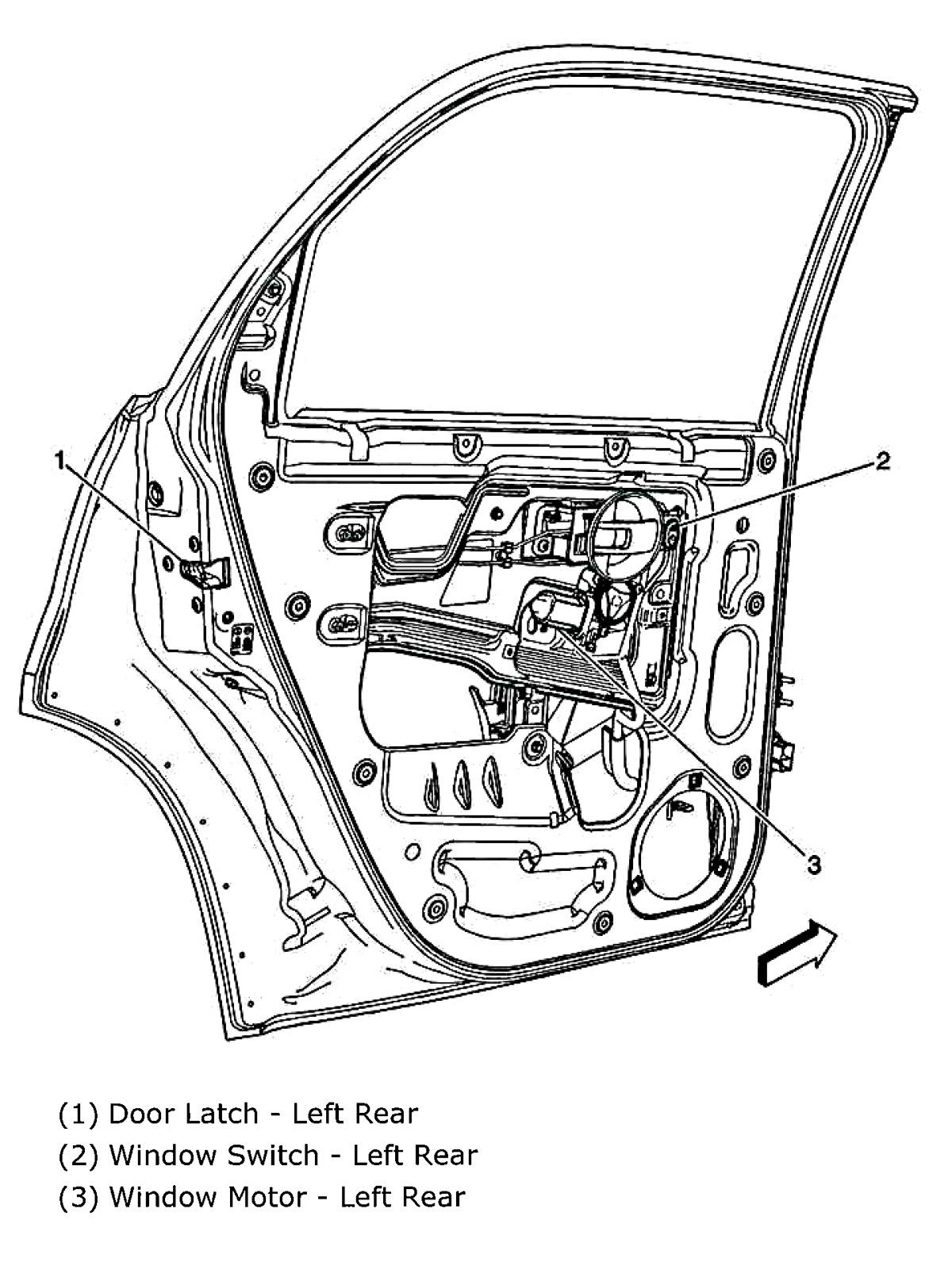 1

2

3

(1) Door Latch - Left Rear
(2) Window Switch - Left Rear
(3) Window Motor - Left Rear