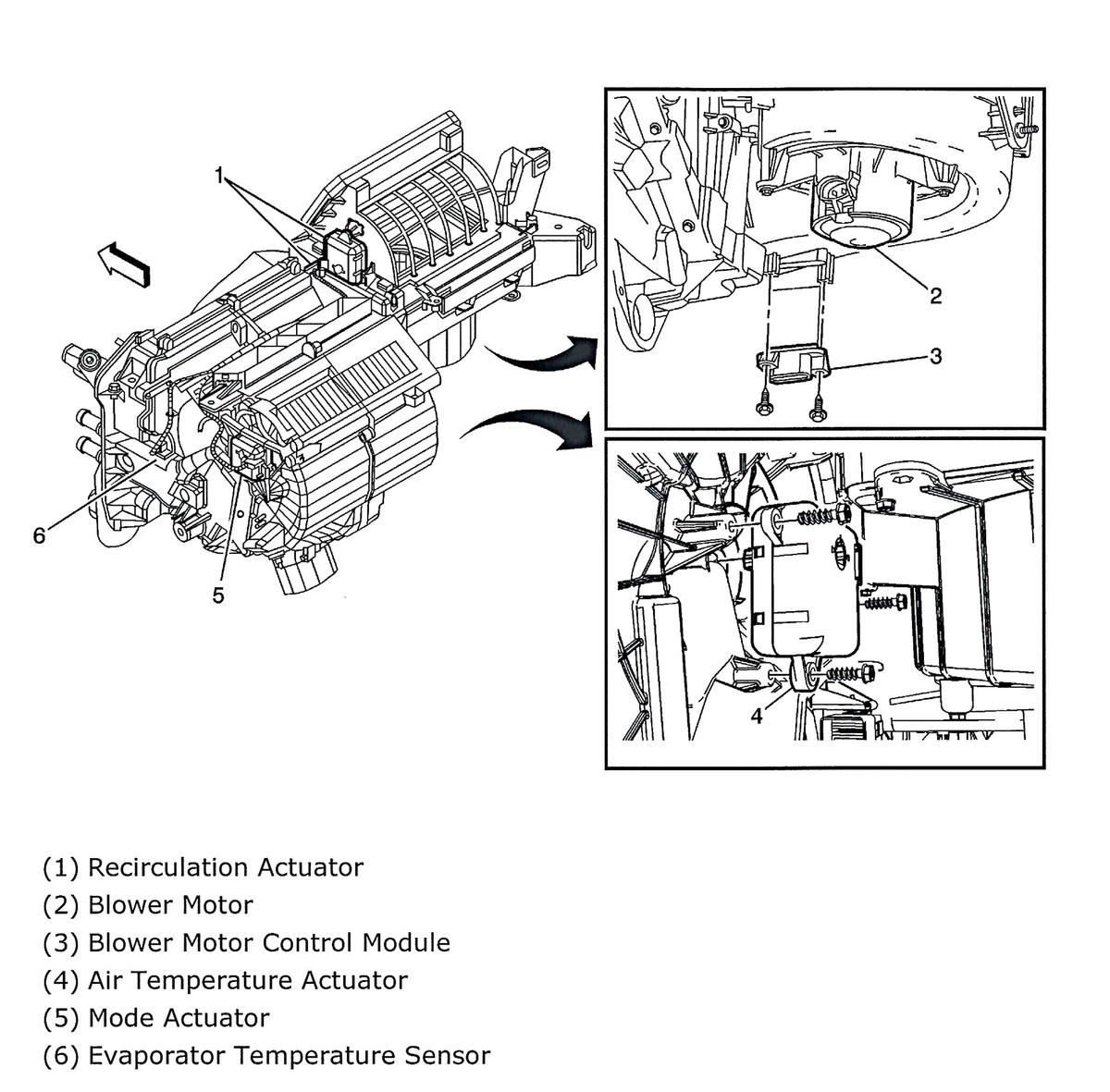 1

6

5

2

3

4

(1) Recirculation Actuator
(2) Blower Motor
(3) Blower Motor Control Module
(4) Air Temperature Actuator
(5) Mode Actuator
(6) Evaporator Temperature Sensor