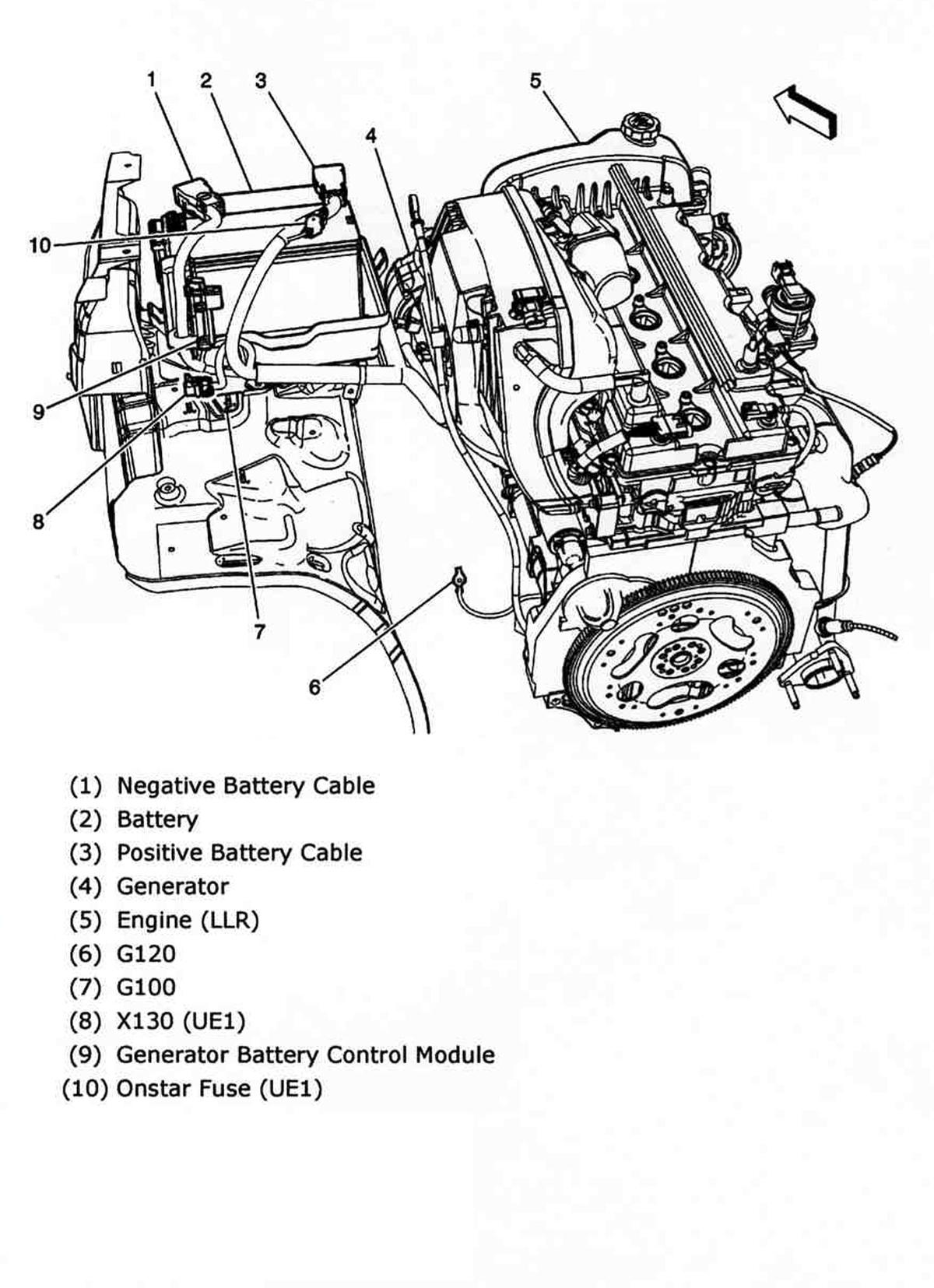 1
2
3
4
5
10
9
8
7
6

(1) Negative Battery Cable
(2) Battery
(3) Positive Battery Cable
(4) Generator
(5) Engine (LLR)
(6) G120
(7) G100
(8) X130 (UE1)
(9) Generator Battery Control Module
(10) Onstar Fuse (UE1)