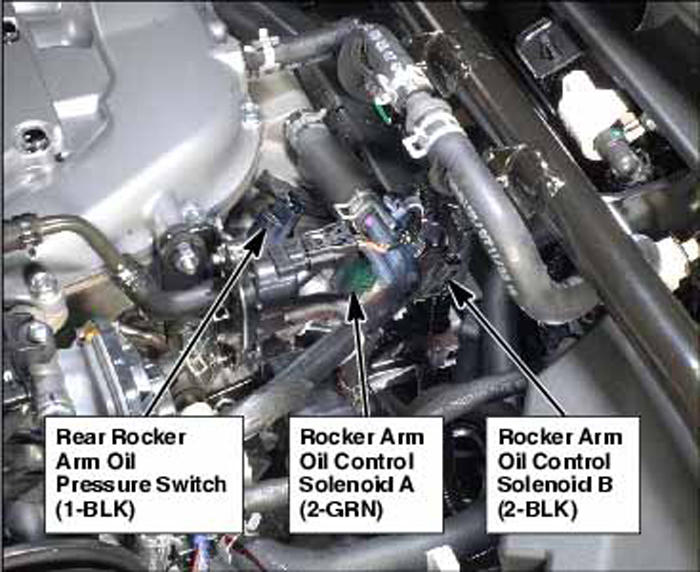 Rear Rocker Arm Oil Pressure Switch (1-BLK)

Rocker Arm Oil Control Solenoid A (2-GRN)

Rocker Arm Oil Control Solenoid B (2-BLK)