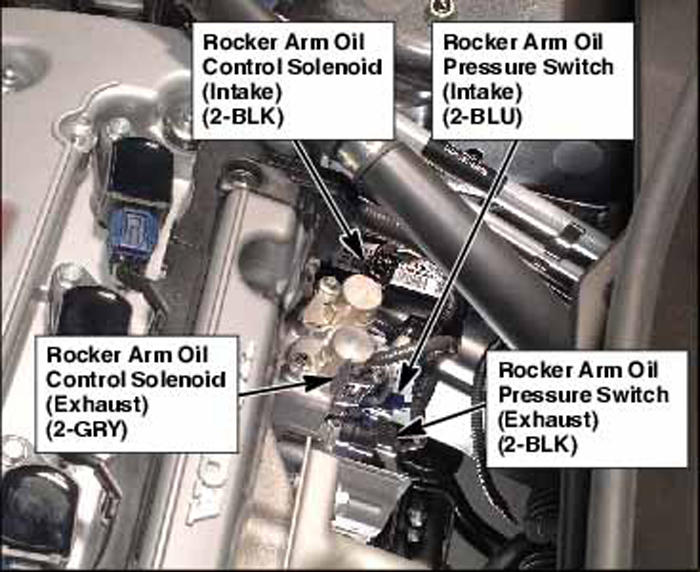 Rocker Arm Oil Control Solenoid (Intake) (2-BLK)

Rocker Arm Oil Pressure Switch (Intake) (2-BLU)

Rocker Arm Oil Control Solenoid (Exhaust) (2-GRY)

Rocker Arm Oil Pressure Switch (Exhaust) (2-BLK)