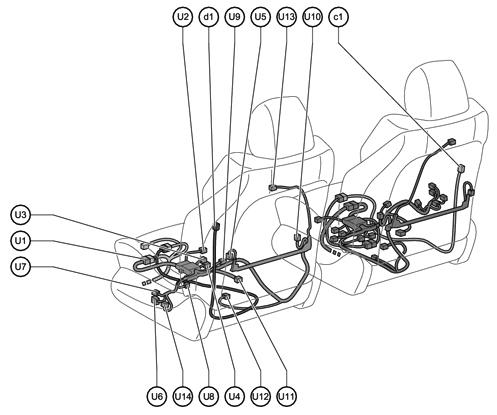 U2 d1 U9 U5 U13 U10 c1

U3

U1

U7

U6 U14 U8 U4 U12 U11