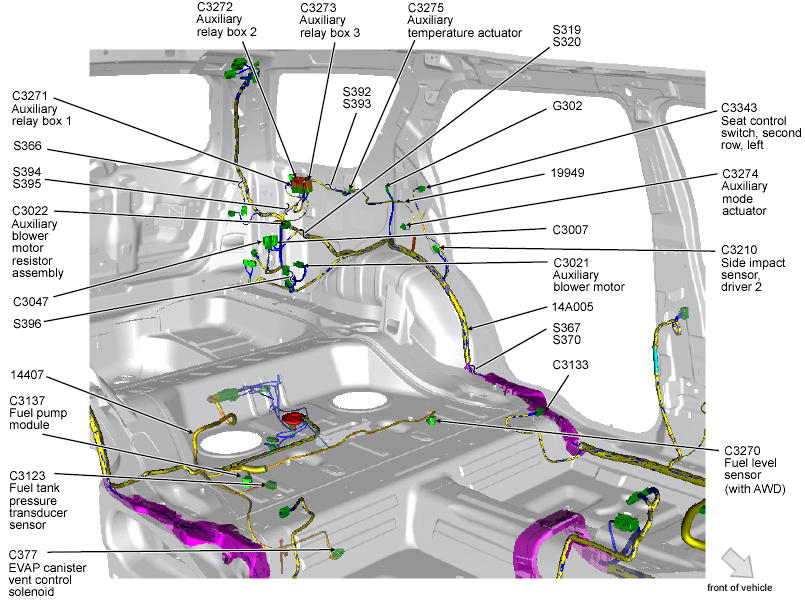 C3272
Auxiliary
relay box 2

C3273
Auxiliary
relay box 3

C3275
Auxiliary
temperature actuator

S319
S320

C3271
Auxiliary
relay box 1

S392
S393

G302

C3343
Seat control
switch, second
row, left

S366

S394
S395

19949

C3274
Auxiliary
mode
actuator

C3022
Auxiliary
blower
motor
resistor
assembly

C3007

C3210
Side impact
sensor,
driver 2

C3021
Auxiliary
blower motor

C3047

S396

14A005

S367
S370

C3133

14407

C3137
Fuel pump
module

C3270
Fuel level
sensor
(with AWD)

C3123
Fuel tank
pressure
transducer
sensor

C377
EVAP canister
vent control
solenoid

front of vehicle