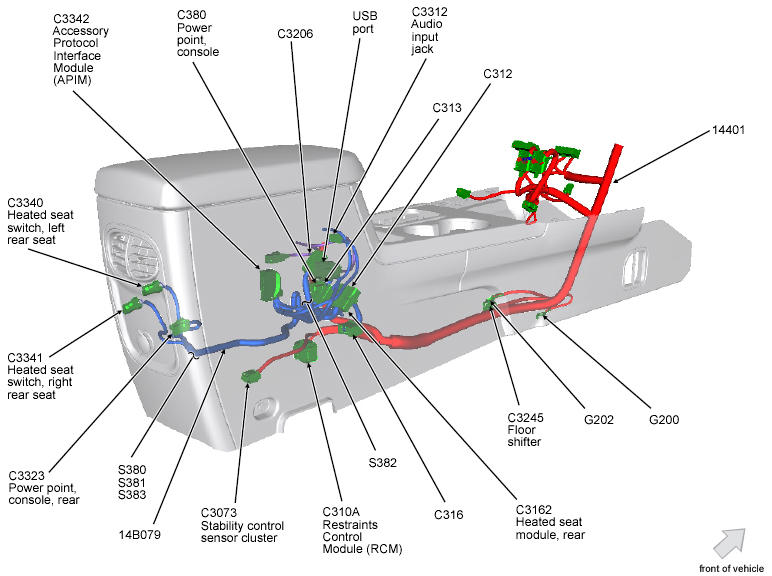 C3342
Accessory
Protocol
Interface
Module
(APIM)

C380
Power
point,
console

C3206

USB
port

C3312
Audio
input
jack

C312

C313

14401

C3340
Heated seat
switch, left
rear seat

C3341
Heated seat
switch, right
rear seat

C3323
Power point,
console, rear

S380
S381
S383

14B079

C3073
Stability control
sensor cluster

C310A
Restraints
Control
Module (RCM)

S382

C316

C3162
Heated seat
module, rear

C3245
Floor
shifter

G202

G200

front of vehicle