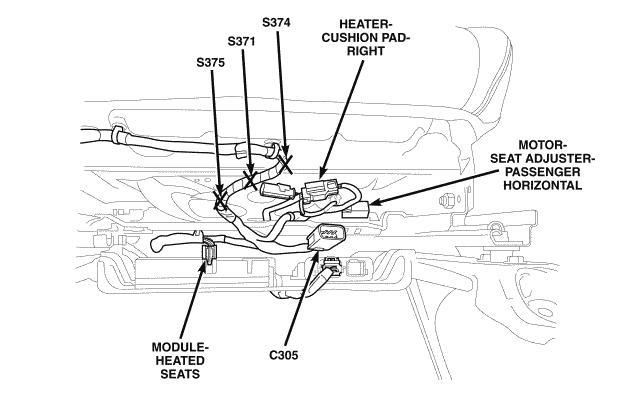 S374

S371

S375

HEATER-CUSHION PAD-RIGHT

MOTOR-SEAT ADJUSTER-PASSENGER HORIZONTAL

MODULE-HEATED SEATS

C305