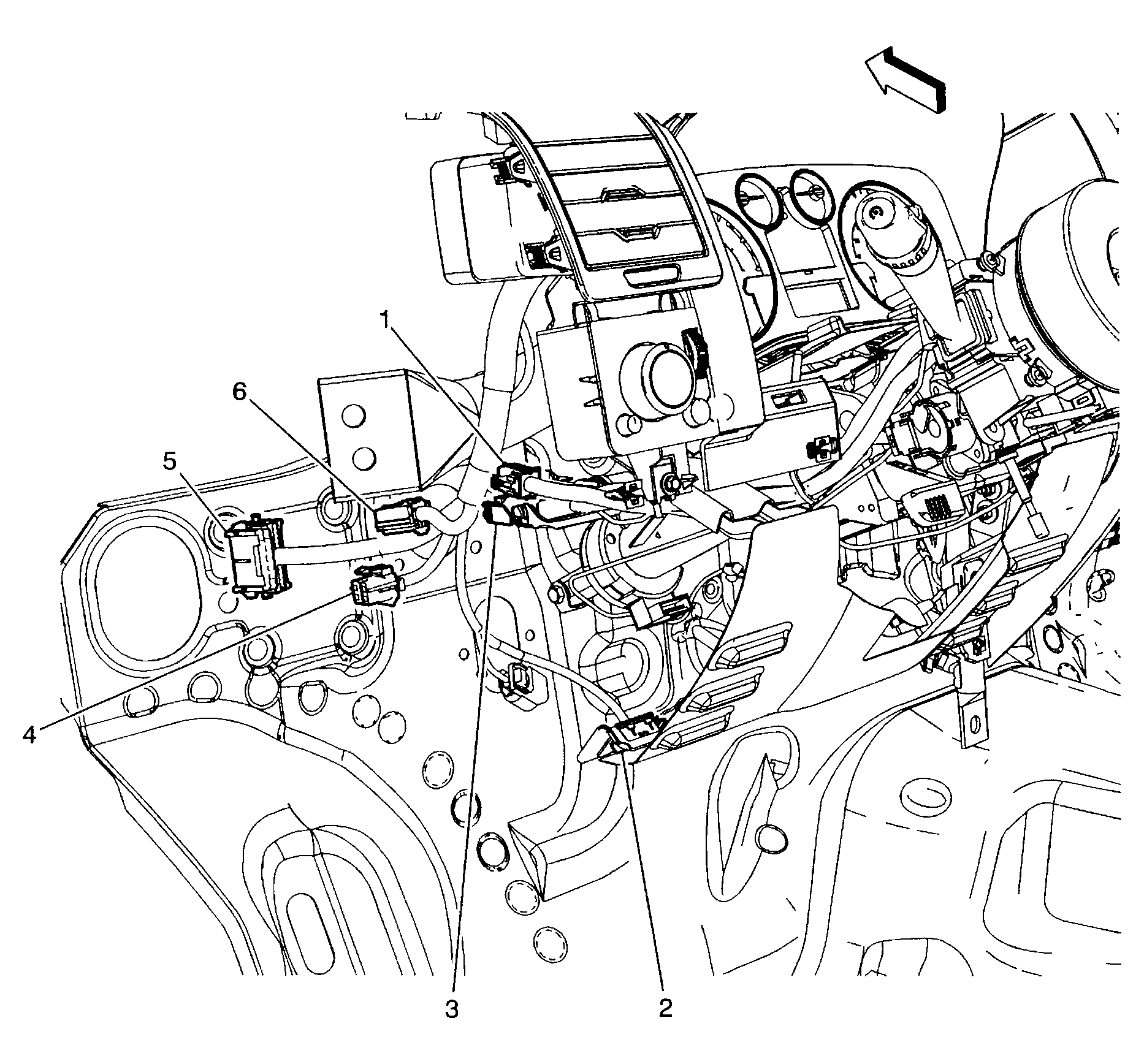 1
6
5
4
3
2