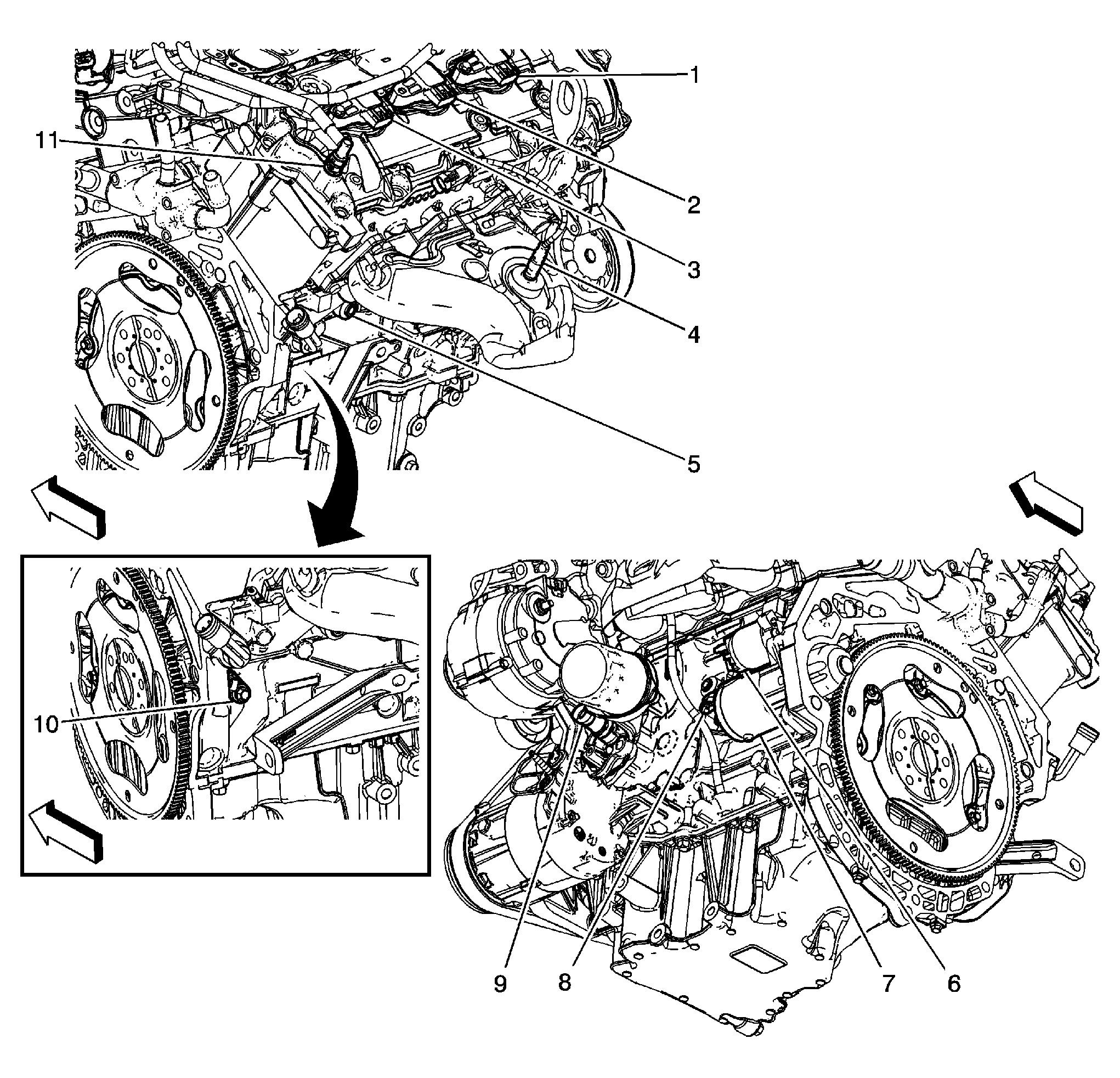 1
11
2
3
4
5
10
9
8
7
6