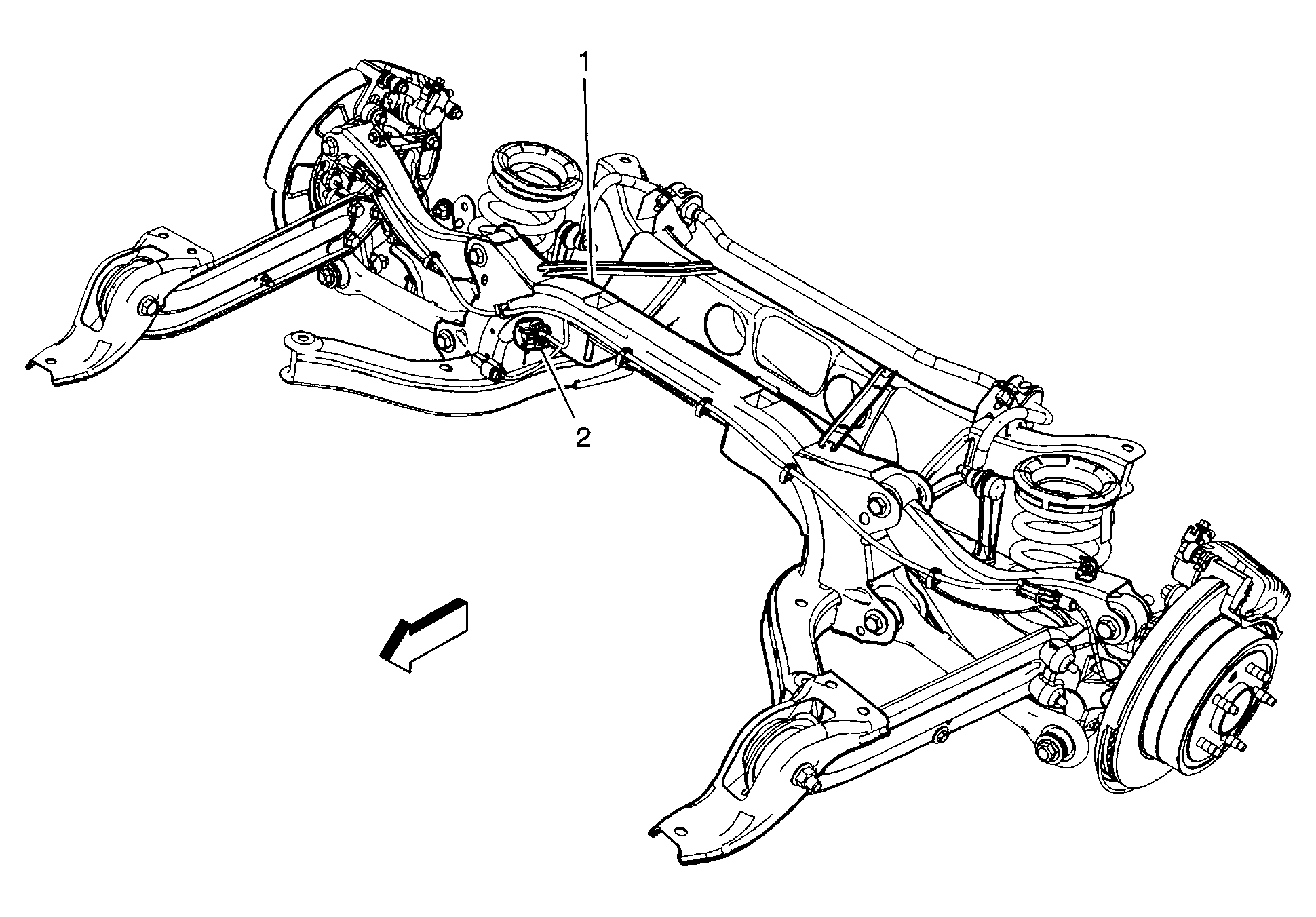 1
2