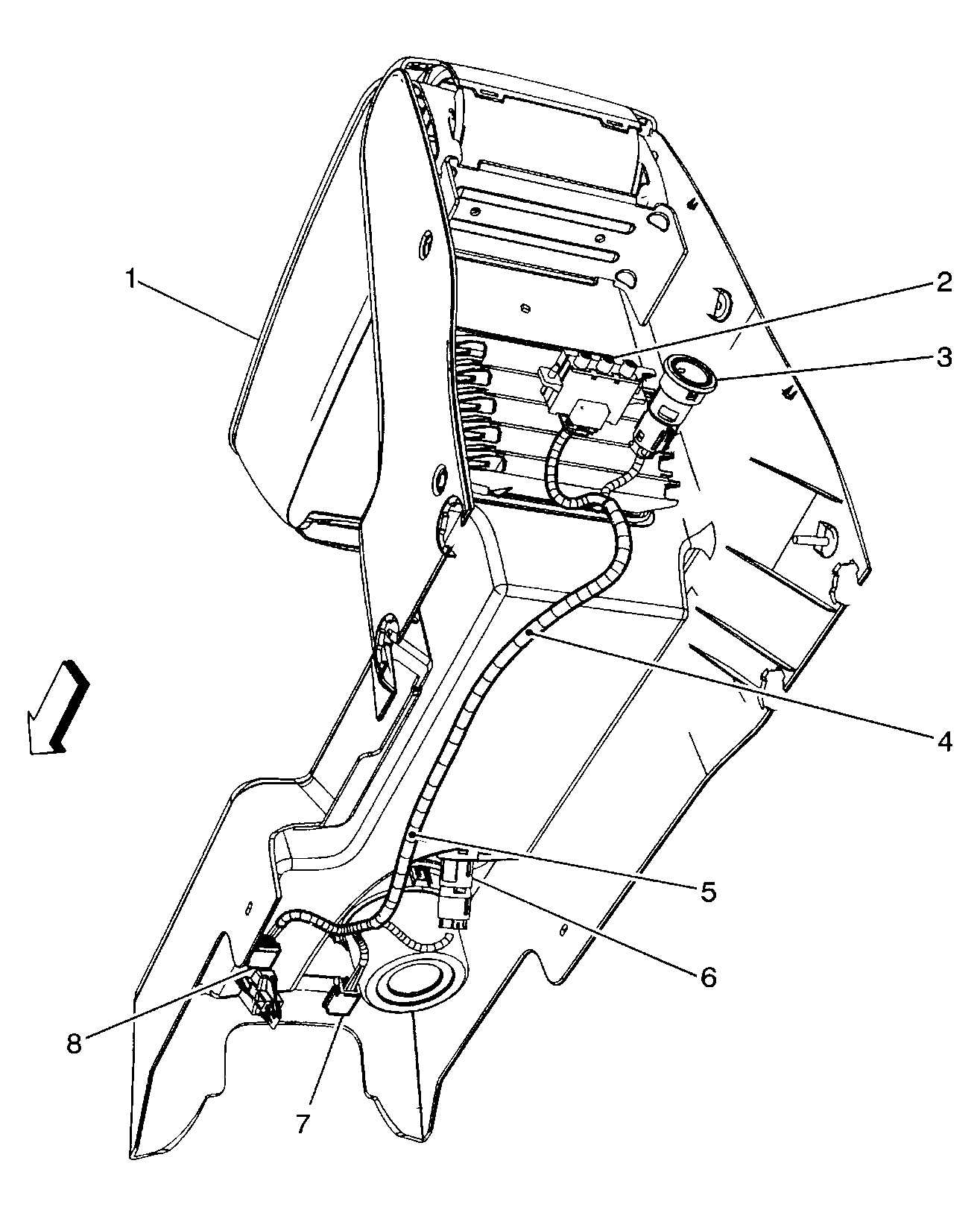 1
2
3
4
5
6
8
7