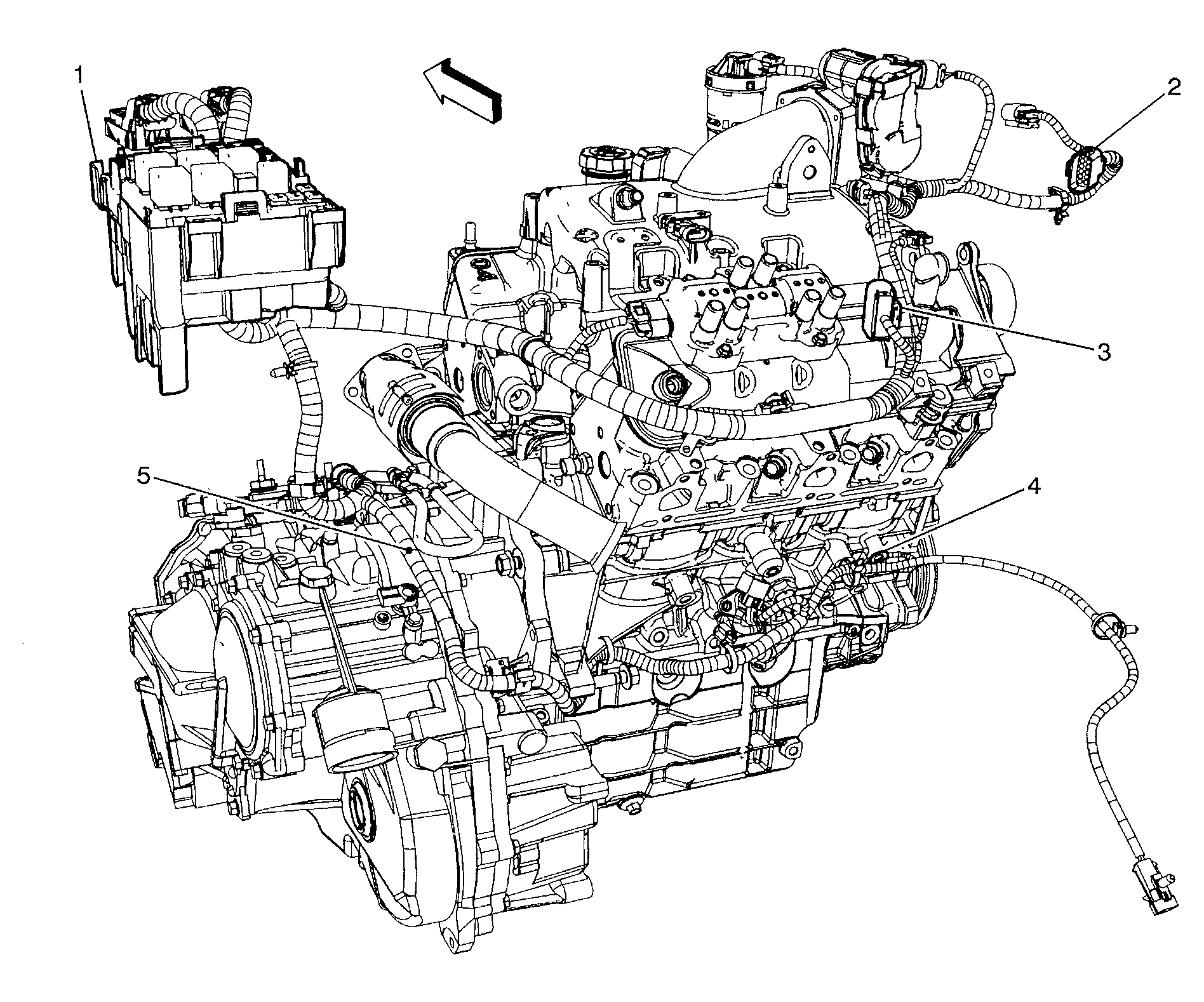 1
2
3
5
4