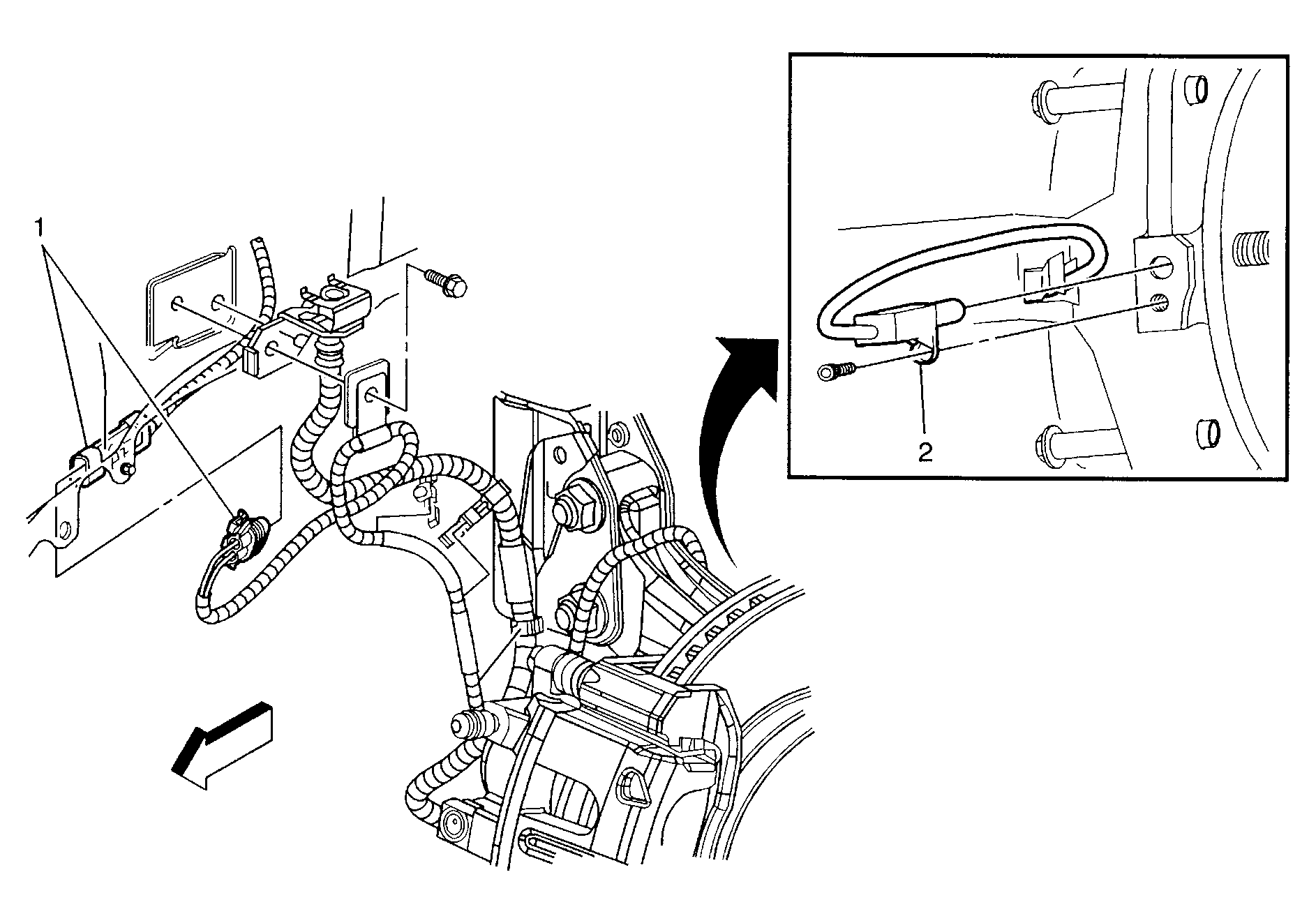 1

2