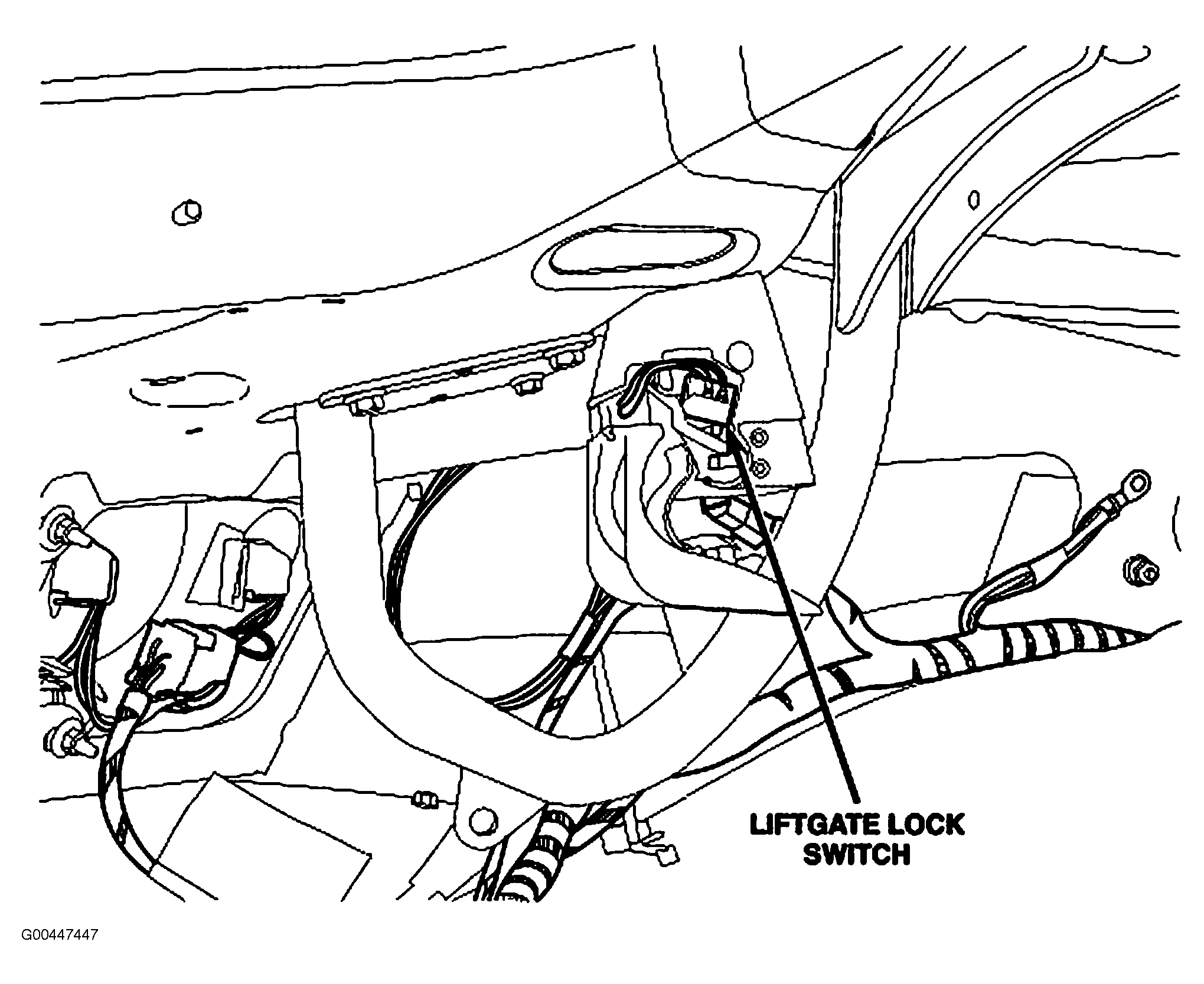 LIFTGATE LOCK SWITCH

G00447447