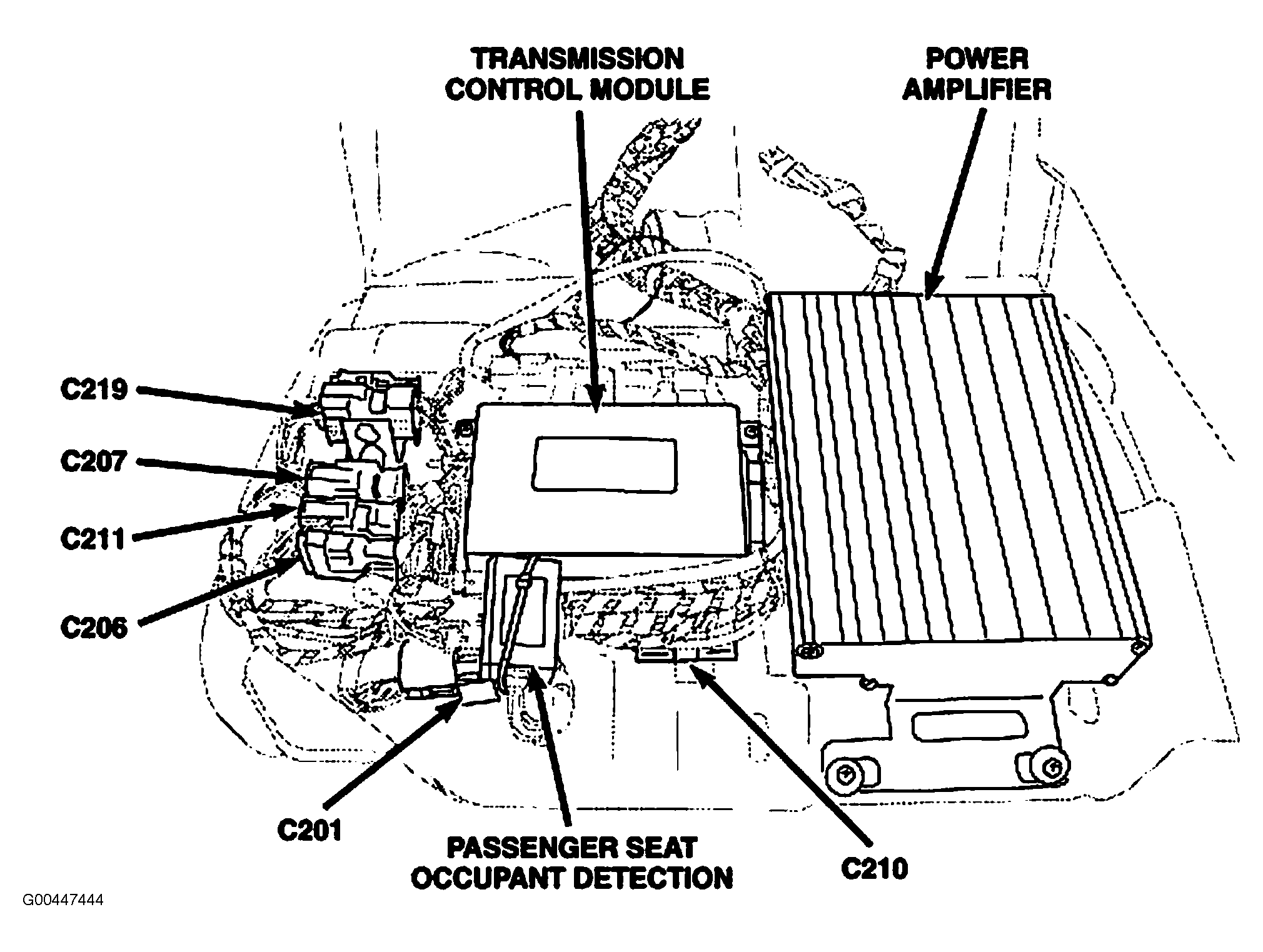 TRANSMISSION CONTROL MODULE

POWER AMPLIFIER

C219

C207

C211

C206

C201

PASSENGER SEAT OCCUPANT DETECTION

C210

G00447444