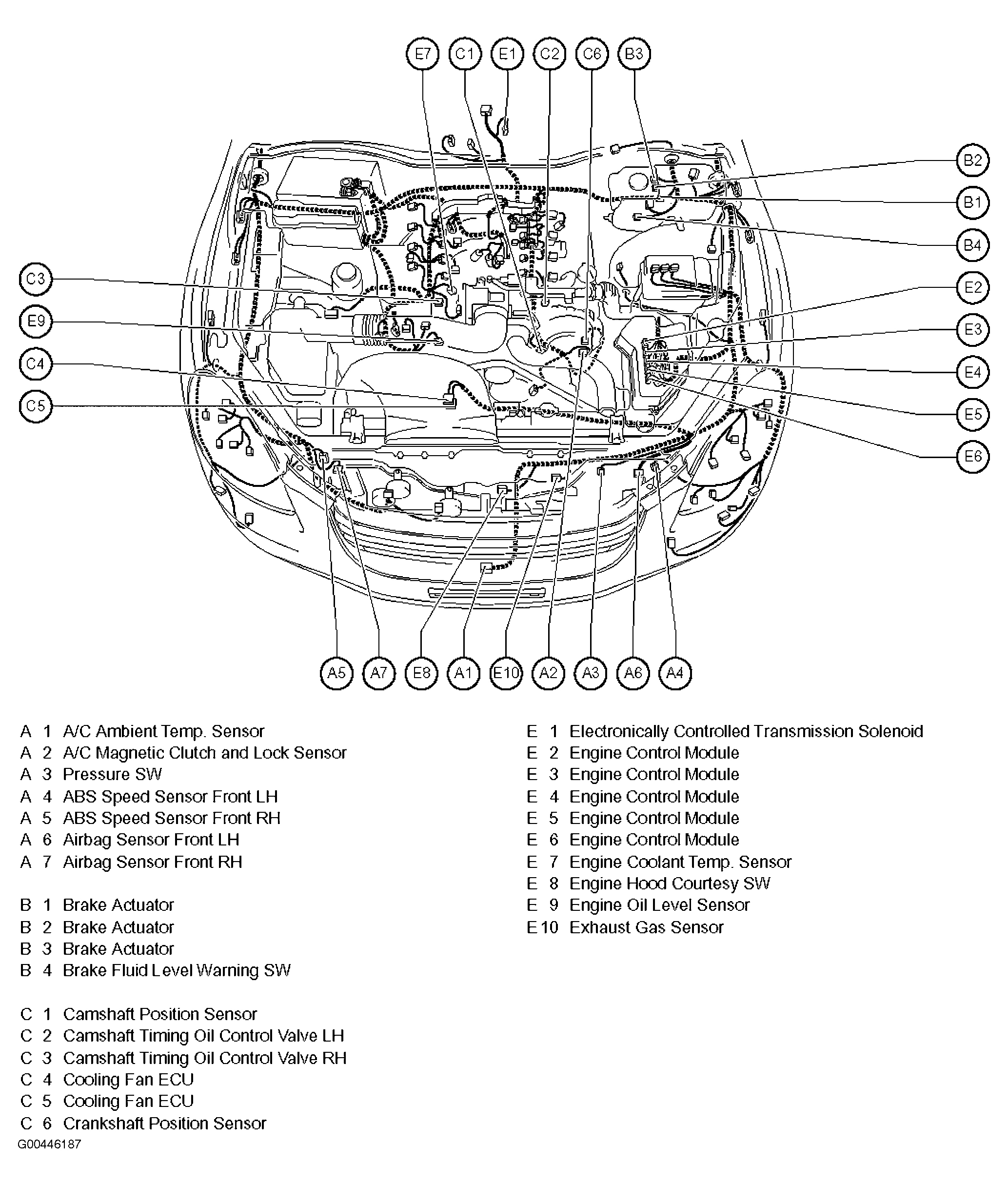 E7 C1 E1 C2 C6 B3

B2
B1
B4
C3
E2
E9
E3
C4
E4
C5
E5
E6

A5 A7 E8 A1 E10 A2 A3 A6 A4

A 1 A/C Ambient Temp. Sensor
A 2 A/C Magnetic Clutch and Lock Sensor
A 3 Pressure SW
A 4 ABS Speed Sensor Front LH
A 5 ABS Speed Sensor Front RH
A 6 Airbag Sensor Front LH
A 7 Airbag Sensor Front RH

B 1 Brake Actuator
B 2 Brake Actuator
B 3 Brake Actuator
B 4 Brake Fluid Level Warning SW

C 1 Camshaft Position Sensor
C 2 Camshaft Timing Oil Control Valve LH
C 3 Camshaft Timing Oil Control Valve RH
C 4 Cooling Fan ECU
C 5 Cooling Fan ECU
C 6 Crankshaft Position Sensor

E 1 Electronically Controlled Transmission Solenoid
E 2 Engine Control Module
E 3 Engine Control Module
E 4 Engine Control Module
E 5 Engine Control Module
E 6 Engine Control Module
E 7 Engine Coolant Temp. Sensor
E 8 Engine Hood Courtesy SW
E 9 Engine Oil Level Sensor
E 10 Exhaust Gas Sensor

G00446187